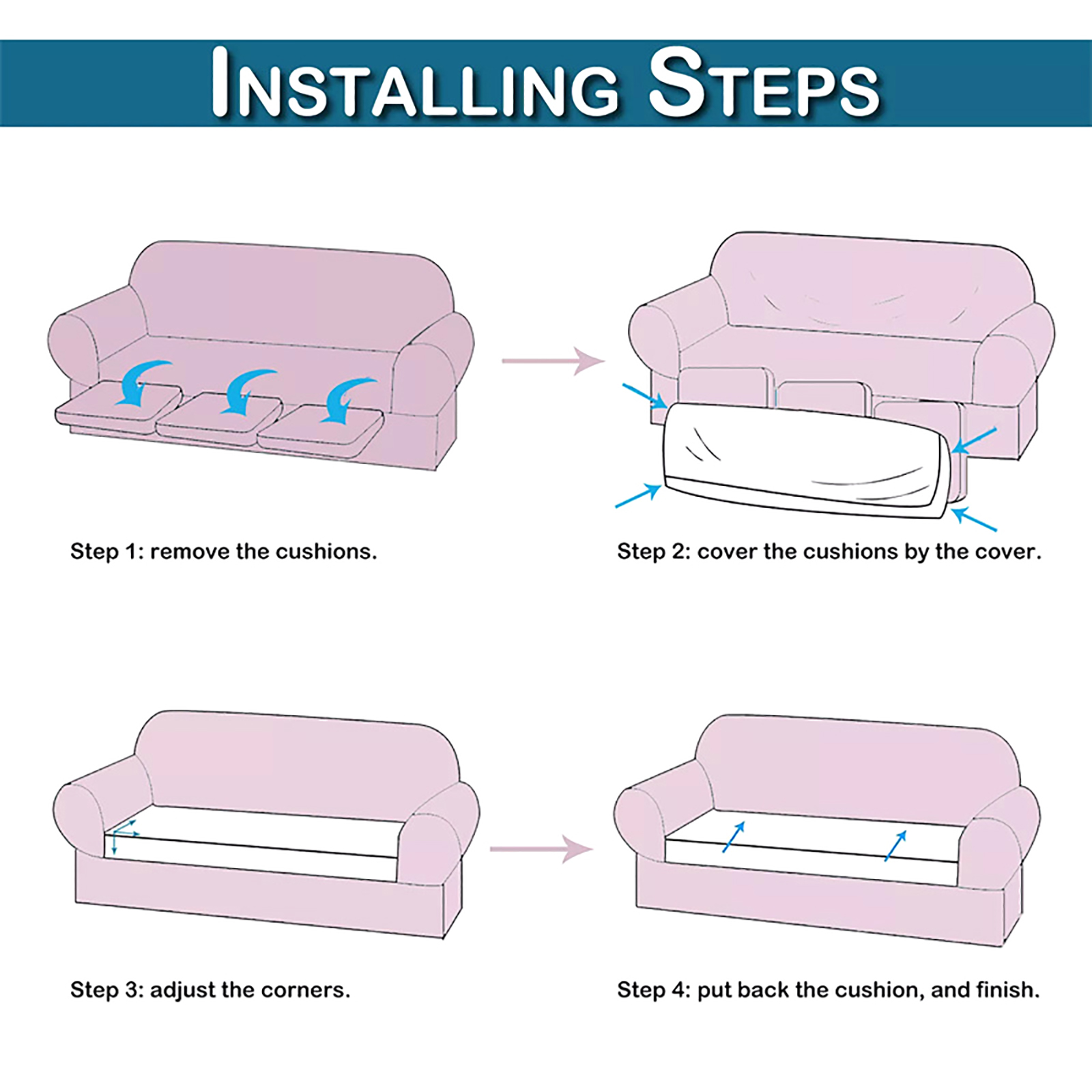 INSTALLING STEPS

Step 1: remove the cushions.

Step 2: cover the cushions by the cover.

Step 3: adjust the corners.

Step 4: put back the cushion, and finish.