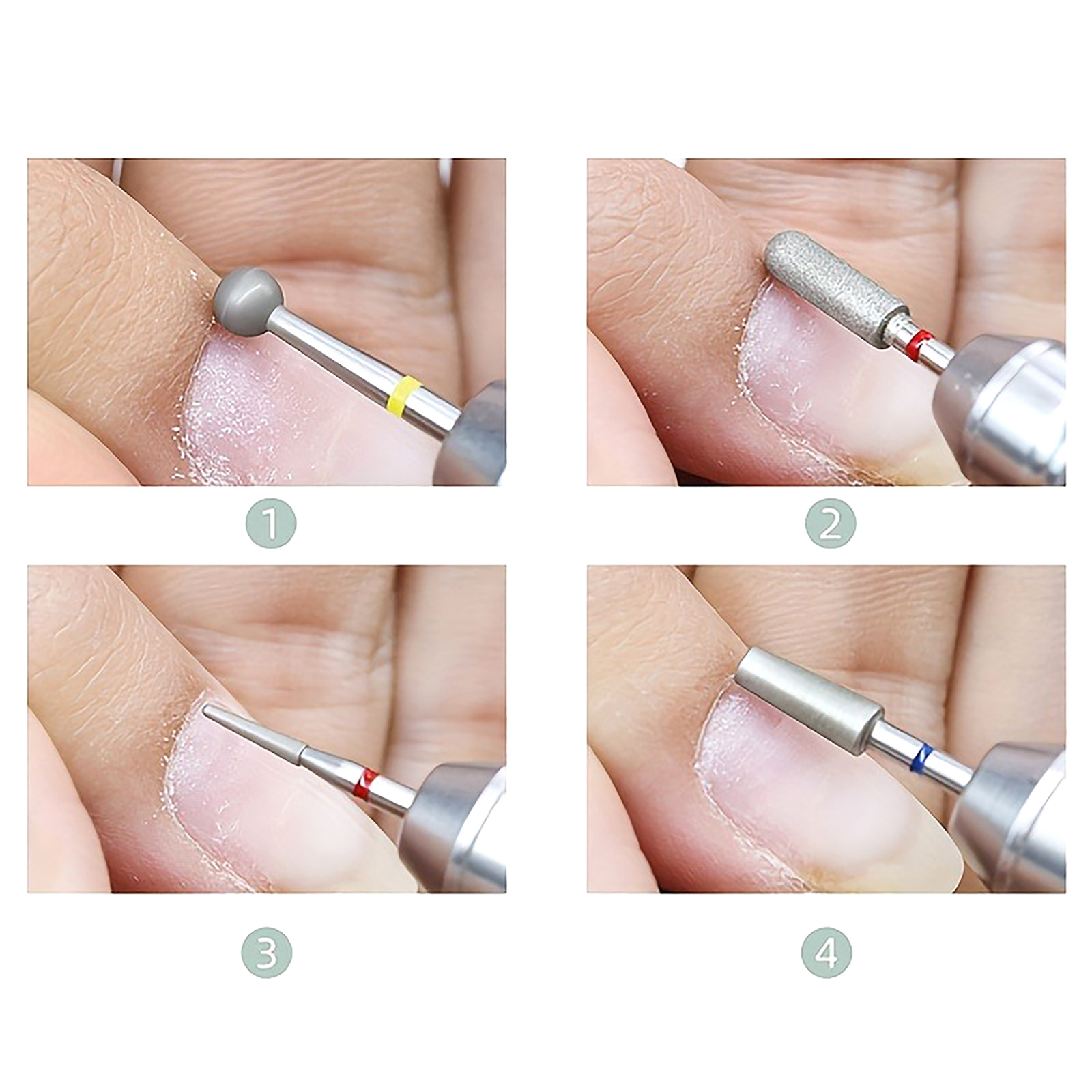 1

2

3

4