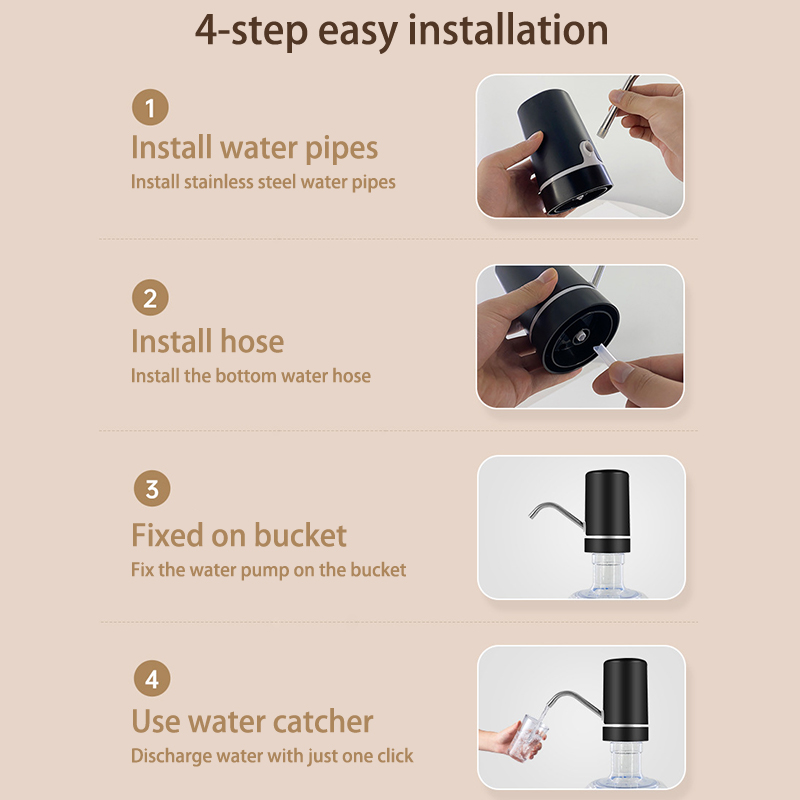 4-step easy installation

1
Install water pipes
Install stainless steel water pipes

2
Install hose
Install the bottom water hose

3
Fixed on bucket
Fix the water pump on the bucket

4
Use water catcher
Discharge water with just one click