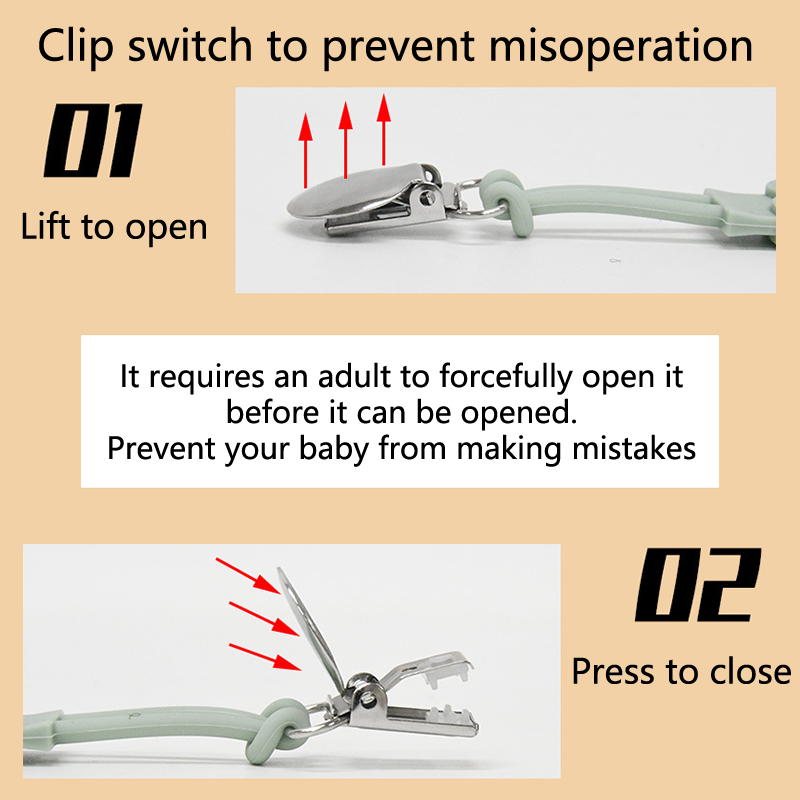 Clip switch to prevent misoperation

01

Lift to open

It requires an adult to forcefully open it before it can be opened.
Prevent your baby from making mistakes

02

Press to close