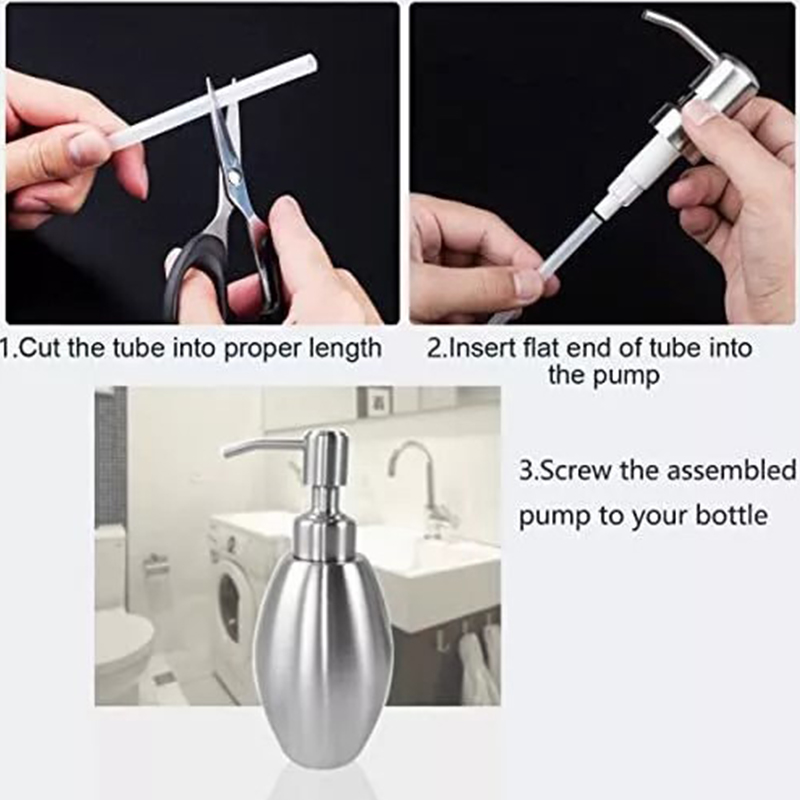 1.Cut the tube into proper length

2.Insert flat end of tube into the pump

3.Screw the assembled pump to your bottle