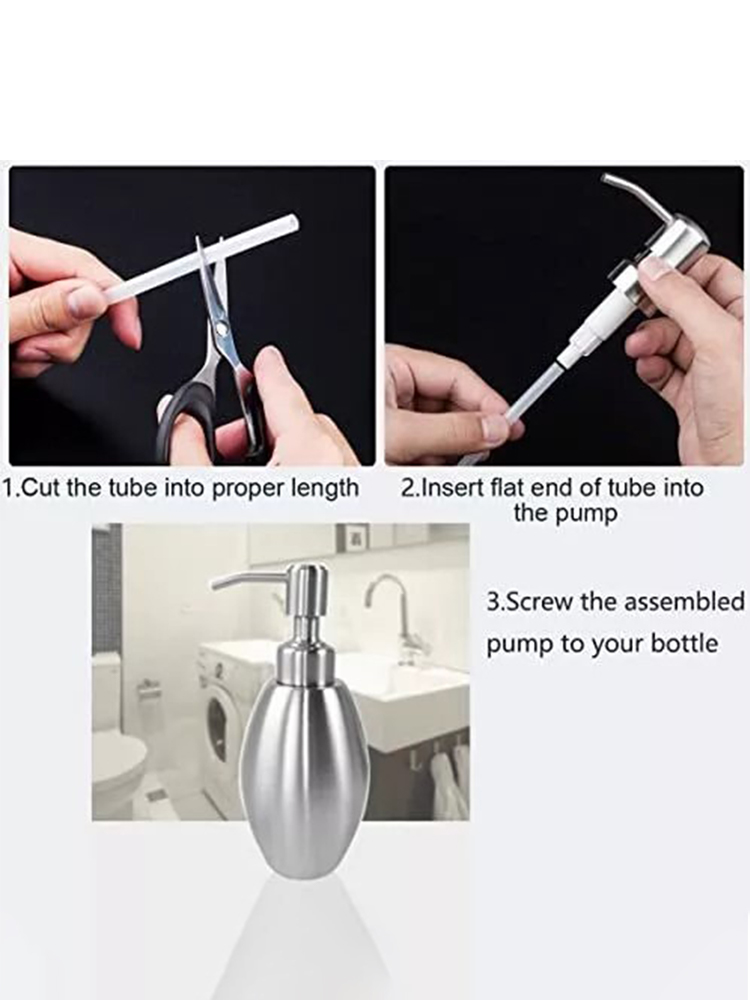 1.Cut the tube into proper length

2.Insert flat end of tube into the pump

3.Screw the assembled pump to your bottle