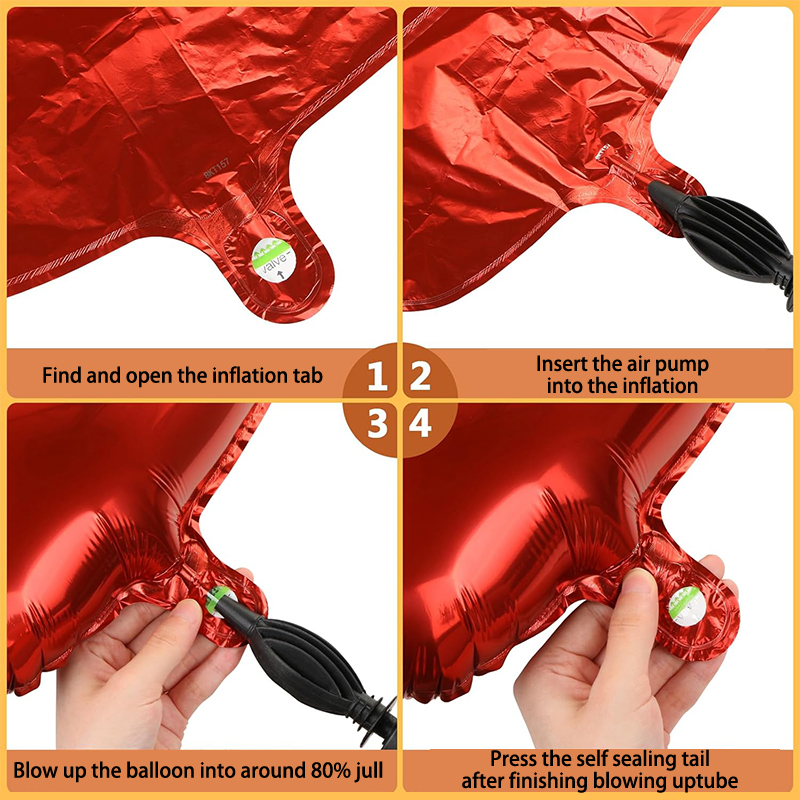 BKT167

valve

Find and open the inflation tab

1

2

Insert the air pump into the inflation

3

4

Blow up the balloon into around 80% jull

Press the self sealing tail after finishing blowing uptube