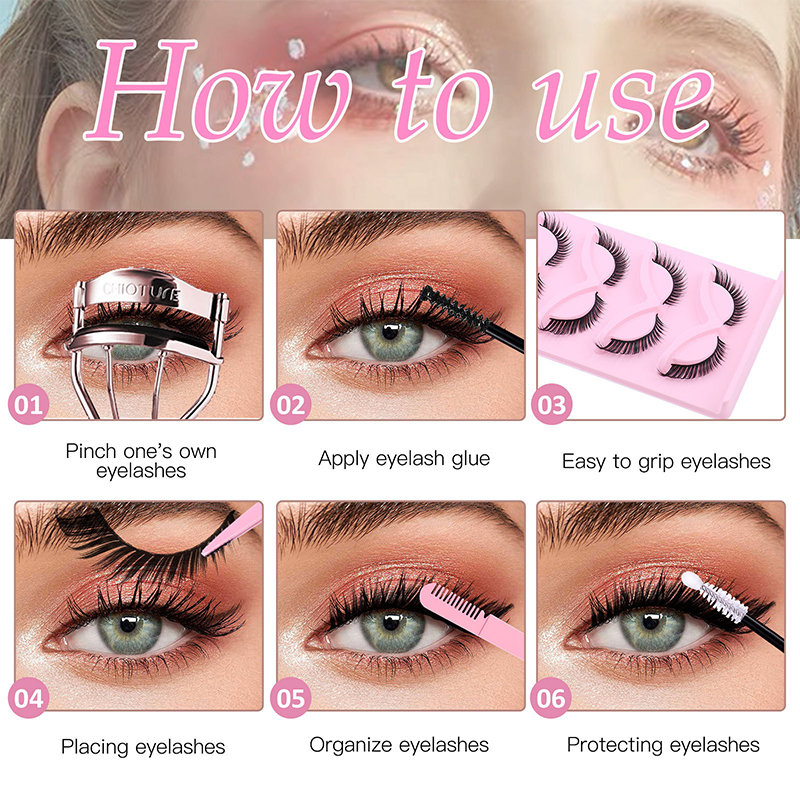 How to use

CHIOTURE

01

Pinch one's own eyelashes

02

Apply eyelash glue

03

Easy to grip eyelashes

04

Placing eyelashes

05

Organize eyelashes

06

Protecting eyelashes