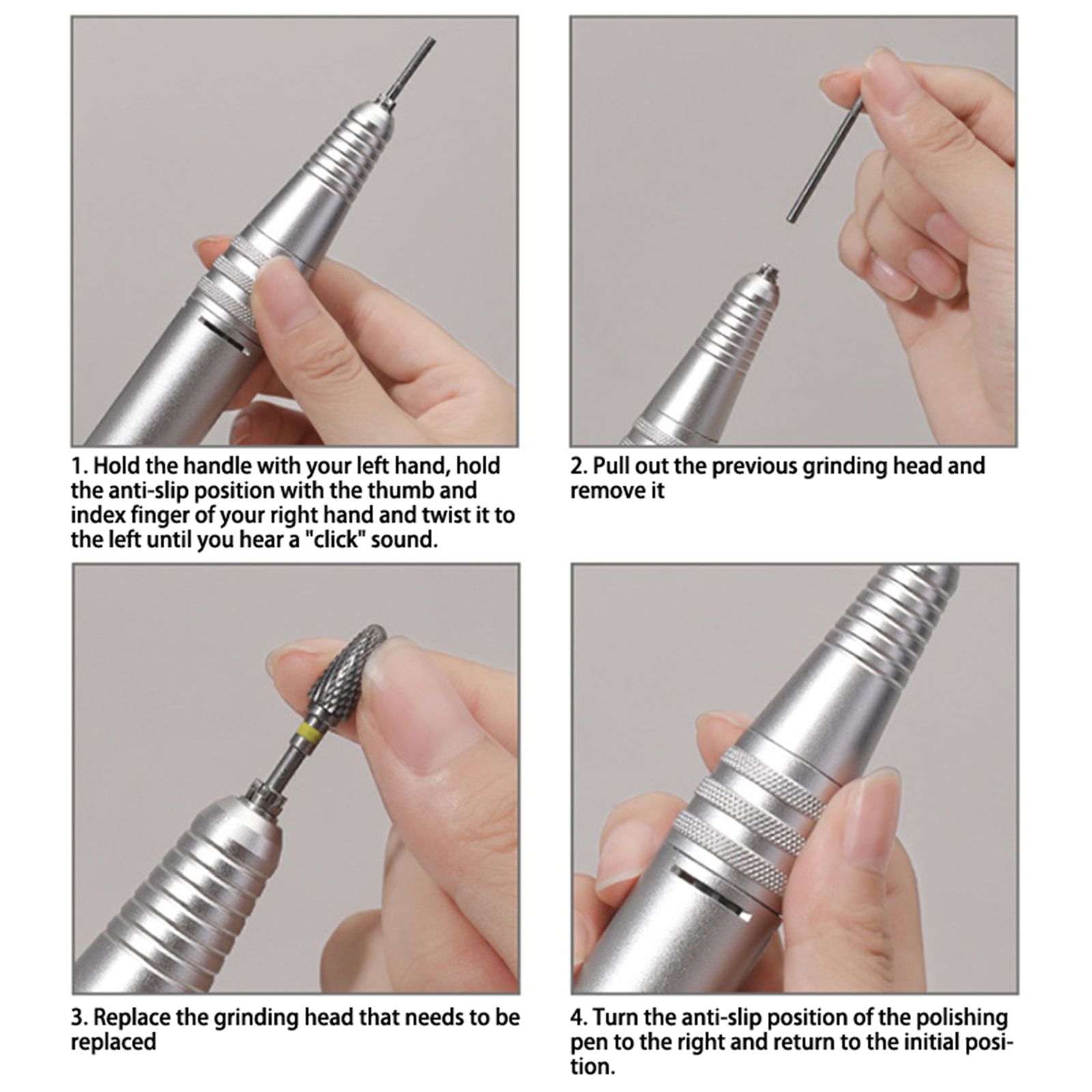 1. Hold the handle with your left hand, hold the anti-slip position with the thumb and index finger of your right hand and twist it to the left until you hear a "click" sound.

2. Pull out the previous grinding head and remove it

3. Replace the grinding head that needs to be replaced

4. Turn the anti-slip position of the polishing pen to the right and return to the initial position.