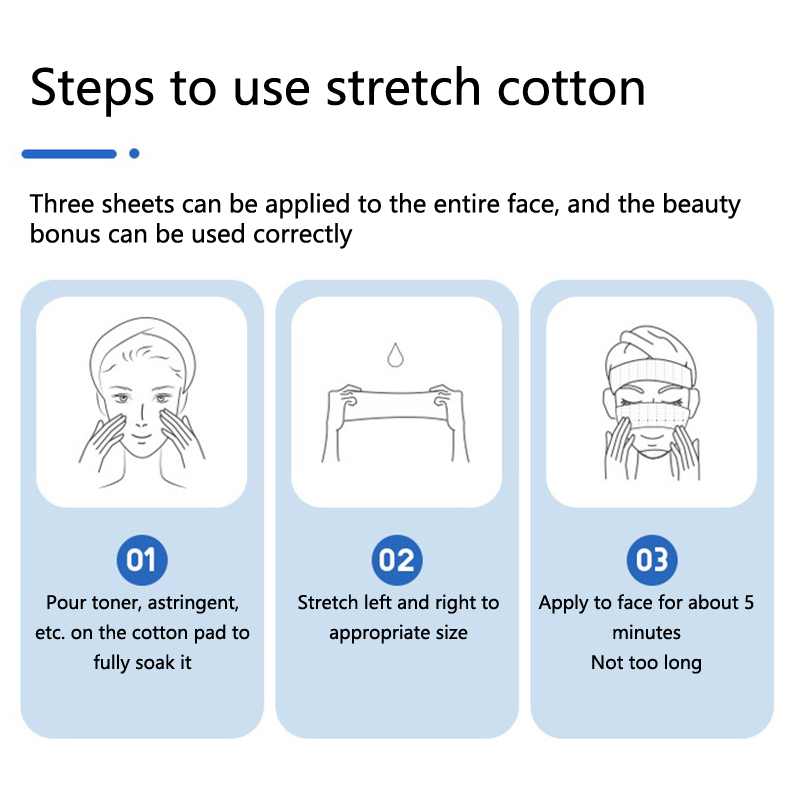 Steps to use stretch cotton

Three sheets can be applied to the entire face, and the beauty bonus can be used correctly

01
Pour toner, astringent, etc. on the cotton pad to fully soak it

02
Stretch left and right to appropriate size

03
Apply to face for about 5 minutes
Not too long