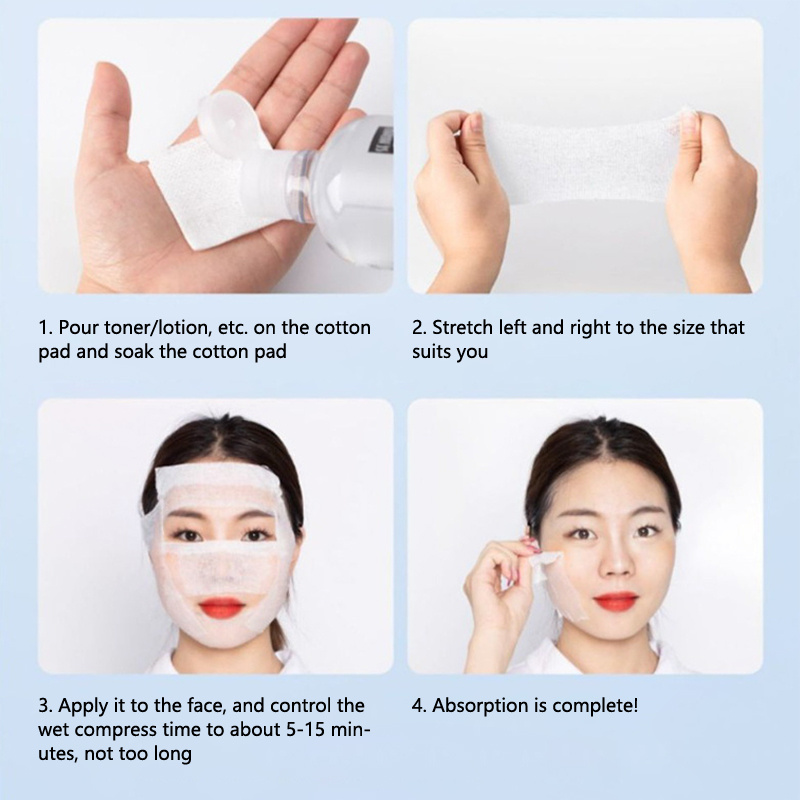 1. Pour toner/lotion, etc. on the cotton pad and soak the cotton pad

2. Stretch left and right to the size that suits you

3. Apply it to the face, and control the wet compress time to about 5-15 minutes, not too long

4. Absorption is complete!