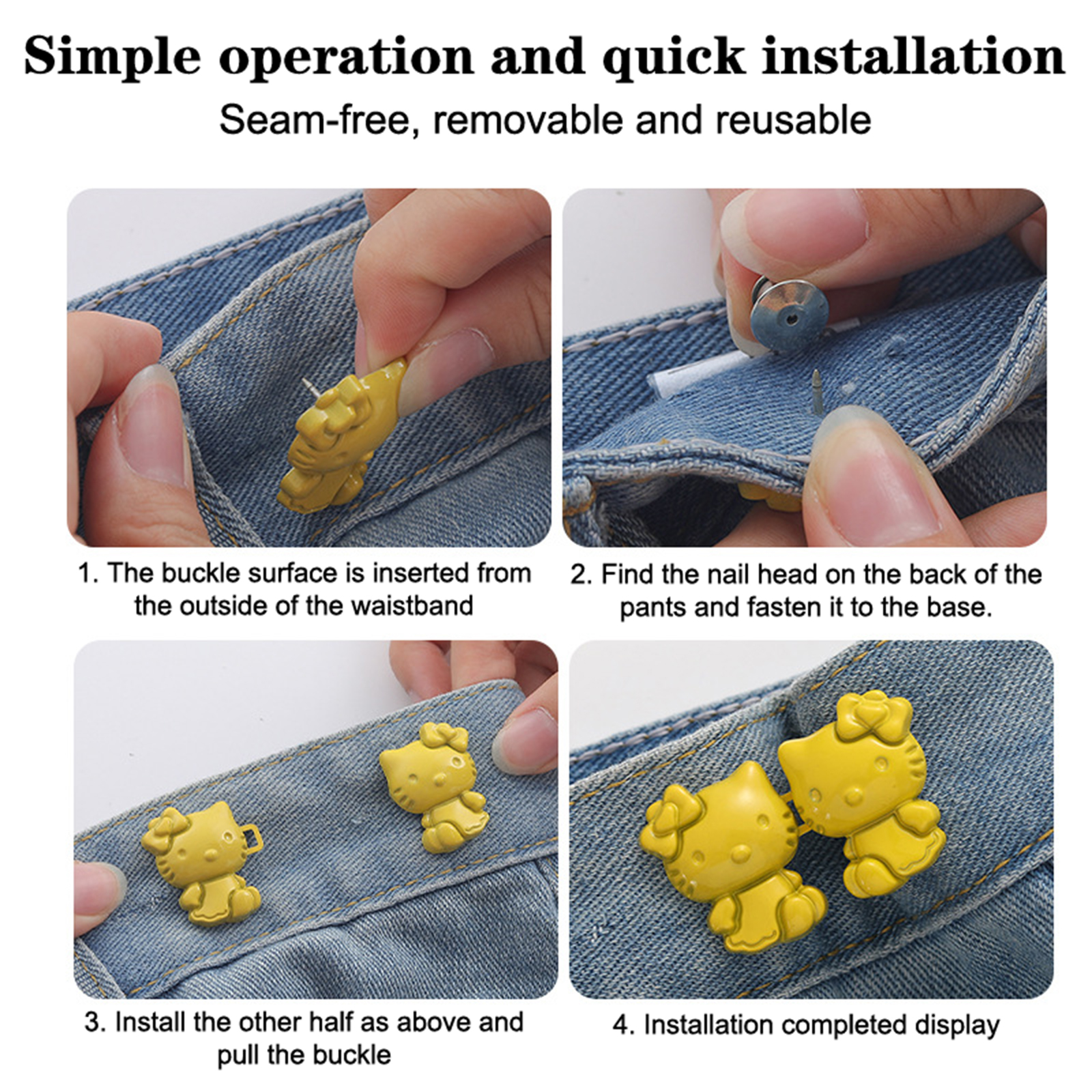 Simple operation and quick installation

Seam-free, removable and reusable

1. The buckle surface is inserted from the outside of the waistband

2. Find the nail head on the back of the pants and fasten it to the base.

3. Install the other half as above and pull the buckle

4. Installation completed display