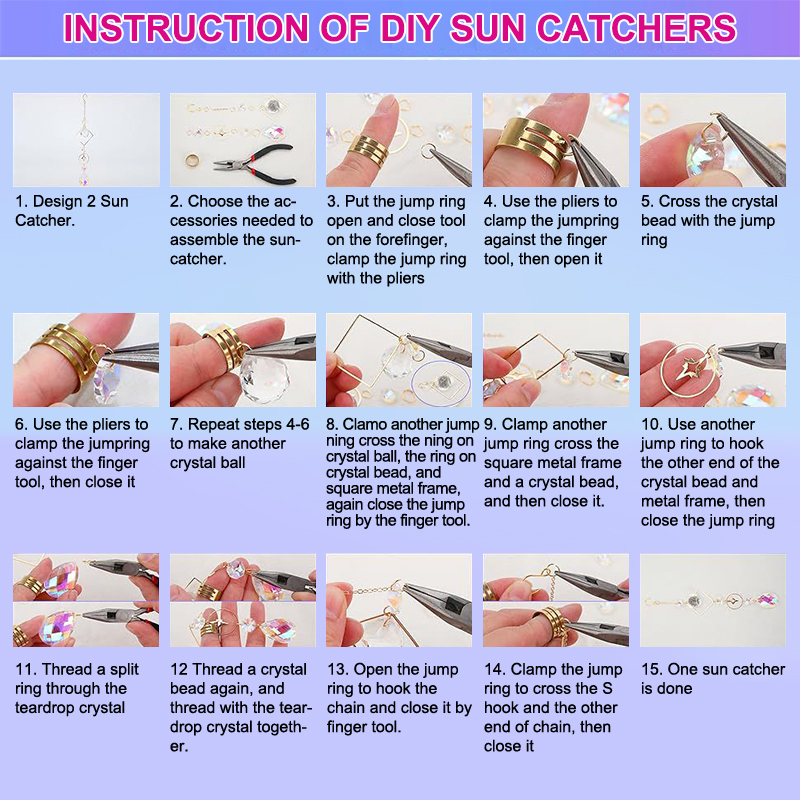 INSTRUCTION OF DIY SUN CATCHERS

1. Design 2 Sun Catcher.

2. Choose the accessories needed to assemble the suncatcher.

3. Put the jump ring open and close tool on the forefinger, clamp the jump ring with the pliers

4. Use the pliers to clamp the jumpring against the finger tool, then open it

5. Cross the crystal bead with the jump ring

6. Use the pliers to clamp the jumpring against the finger tool, then close it

7. Repeat steps 4-6 to make another crystal ball

8. Clamo another jump ning cross the ning on crystal ball, the ring on crystal bead, and square metal frame, again close the jump ring by the finger tool.

9. Clamp another jump ring cross the square metal frame and a crystal bead, and then close it.

10. Use another jump ring to hook the other end of the crystal bead and metal frame, then close the jump ring

11. Thread a split ring through the teardrop crystal

12 Thread a crystal bead again, and thread with the teardrop crystal together.

13. Open the jump ring to hook the chain and close it by finger tool.

14. Clamp the jump ring to cross the S hook and the other end of chain, then close it

15. One sun catcher is done