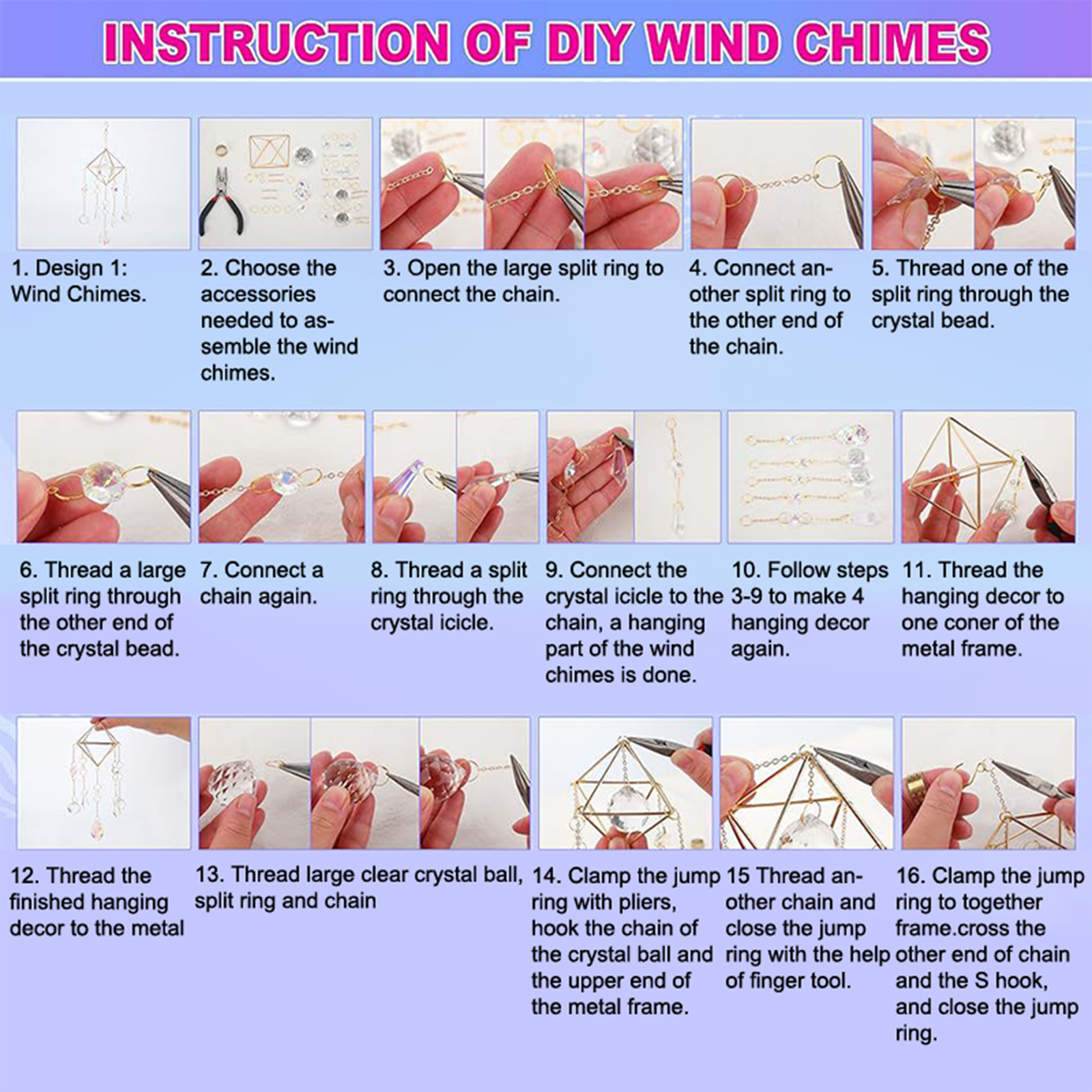 INSTRUCTION OF DIY WIND CHIMES

1. Design 1: Wind Chimes.

2. Choose the accessories needed to assemble the wind chimes.

3. Open the large split ring to connect the chain.

4. Connect another split ring to the other end of the chain.

5. Thread one of the split ring through the crystal bead.

6. Thread a large split ring through the other end of the crystal bead.

7. Connect a chain again.

8. Thread a split ring through the crystal icicle.

9. Connect the crystal icicle to the chain, a hanging part of the wind chimes is done.

10. Follow steps 3-9 to make 4 hanging decor again.

11. Thread the hanging decor to one coner of the metal frame.

12. Thread the finished hanging decor to the metal

13. Thread large clear crystal ball, split ring and chain

14. Clamp the jump ring with pliers, hook the chain of the crystal ball and the upper end of the metal frame.

15 Thread another chain and close the jump ring with the help of finger tool.

16. Clamp the jump ring to together frame.cross the other end of chain and the S hook, and close the jump ring.