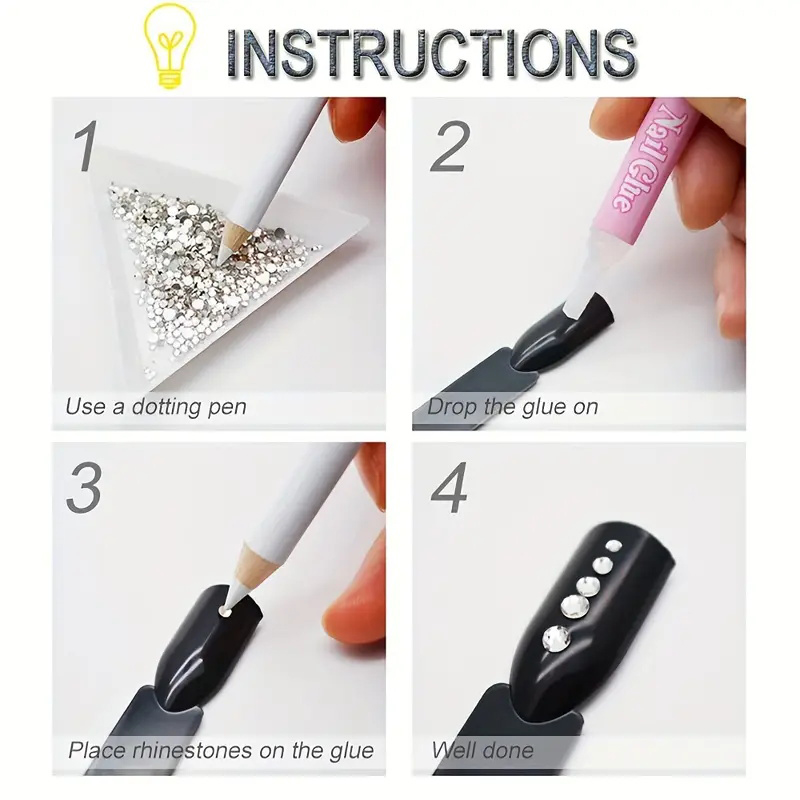 INSTRUCTIONS

1

Use a dotting pen

2

Nail Glue

Drop the glue on

3

Place rhinestones on the glue

4

Well done