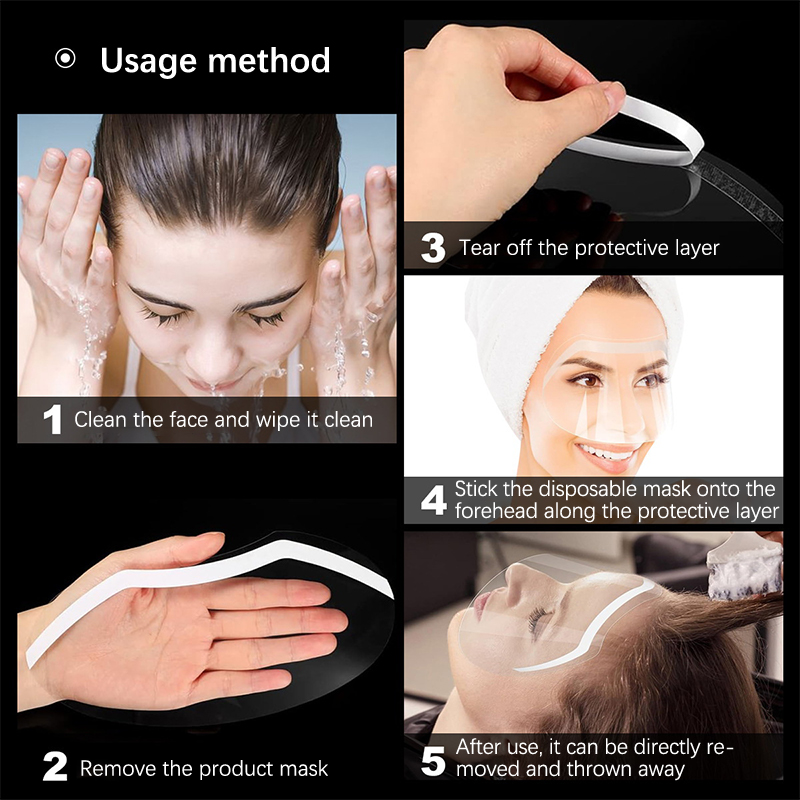 Usage method

1 Clean the face and wipe it clean

2 Remove the product mask

3 Tear off the protective layer

4 Stick the disposable mask onto the forehead along the protective layer

5 After use, it can be directly removed and thrown away