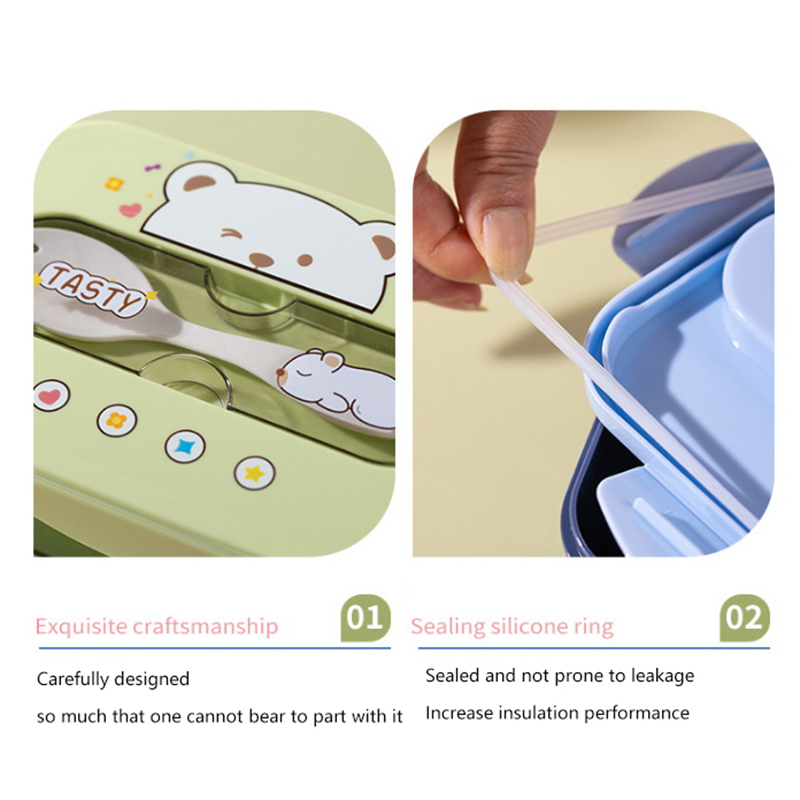 TASTY

Exquisite craftsmanship

01

Carefully designed

so much that one cannot bear to part with it

Sealing silicone ring

02

Sealed and not prone to leakage

Increase insulation performance