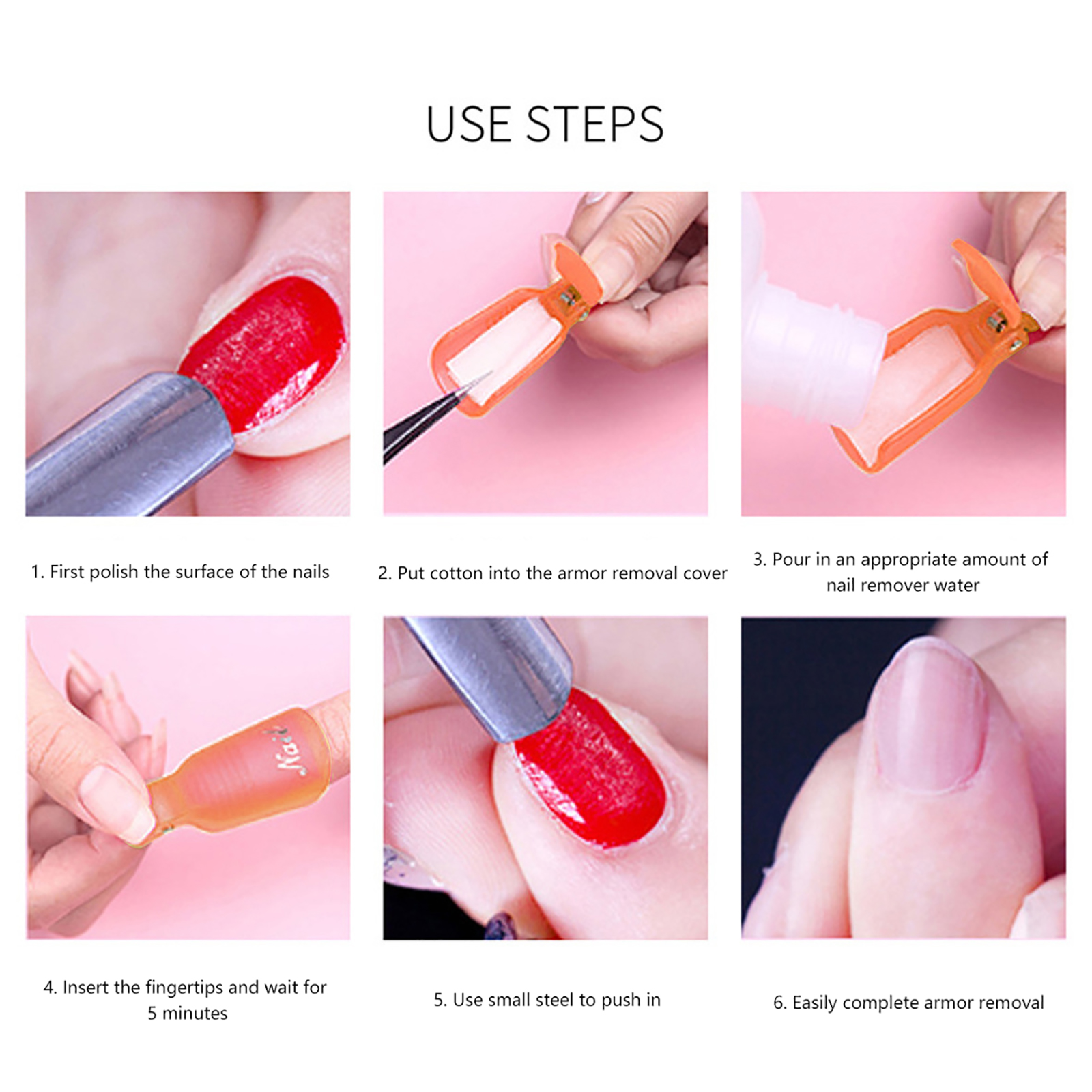 USE STEPS

1. First polish the surface of the nails

2. Put cotton into the armor removal cover

3. Pour in an appropriate amount of nail remover water

Nail

4. Insert the fingertips and wait for 5 minutes

5. Use small steel to push in

6. Easily complete armor removal