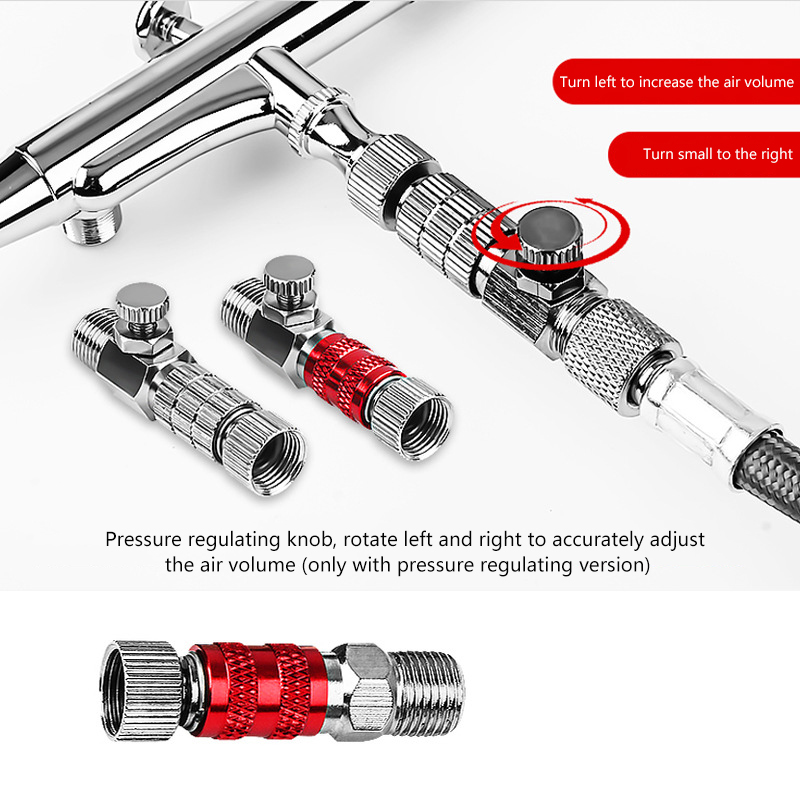 Turn left to increase the air volume

Turn small to the right

Pressure regulating knob, rotate left and right to accurately adjust the air volume (only with pressure regulating version)