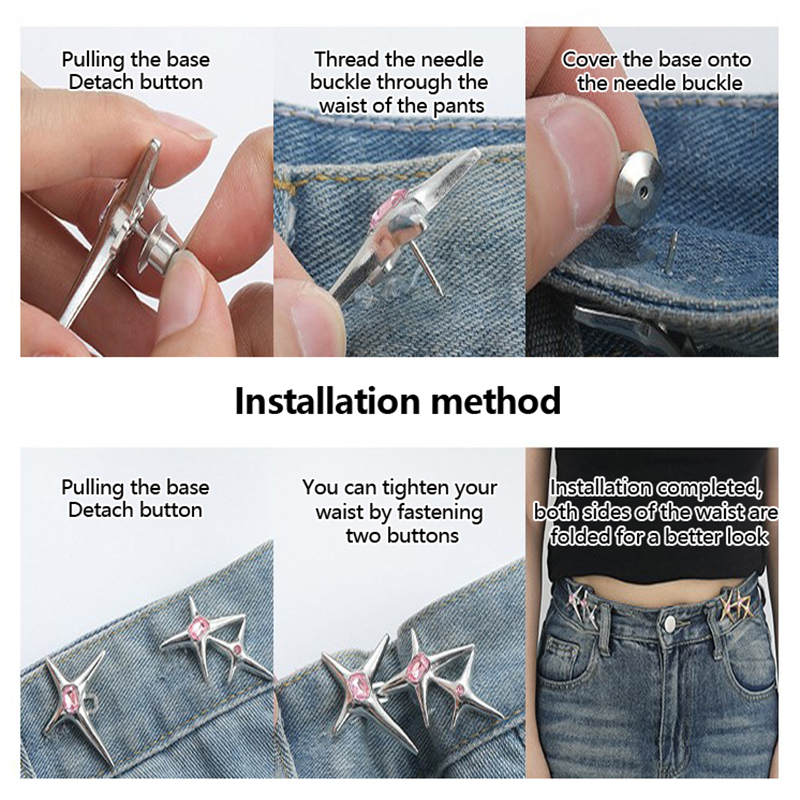 Pulling the base
Detach button

Thread the needle buckle through the waist of the pants

Cover the base onto the needle buckle

Installation method

Pulling the base
Detach button

You can tighten your waist by fastening two buttons

Installation completed, both sides of the waist are folded for a better look