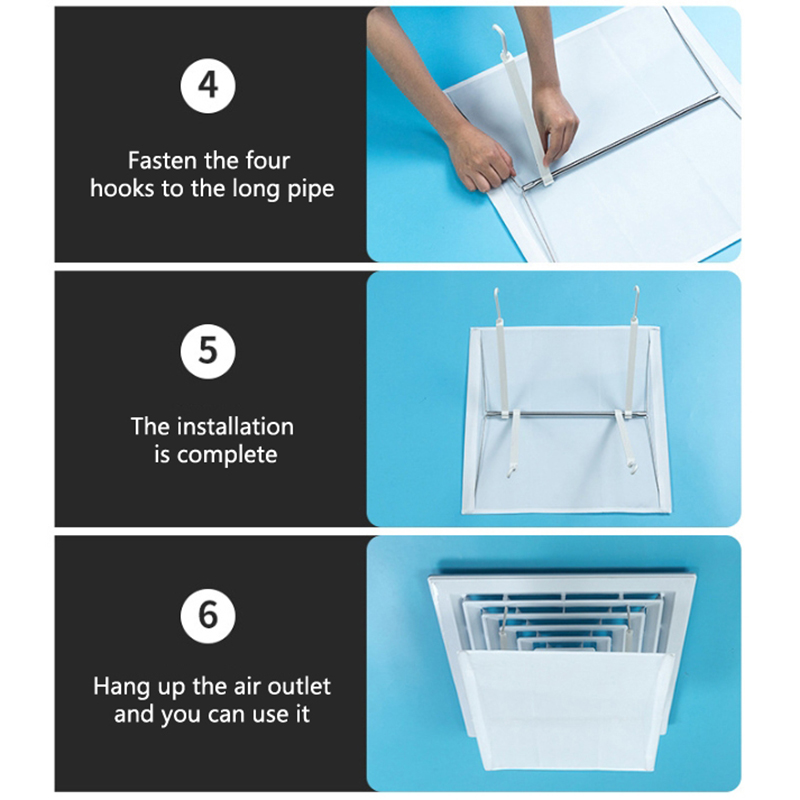 4

Fasten the four hooks to the long pipe

5

The installation is complete

6

Hang up the air outlet and you can use it