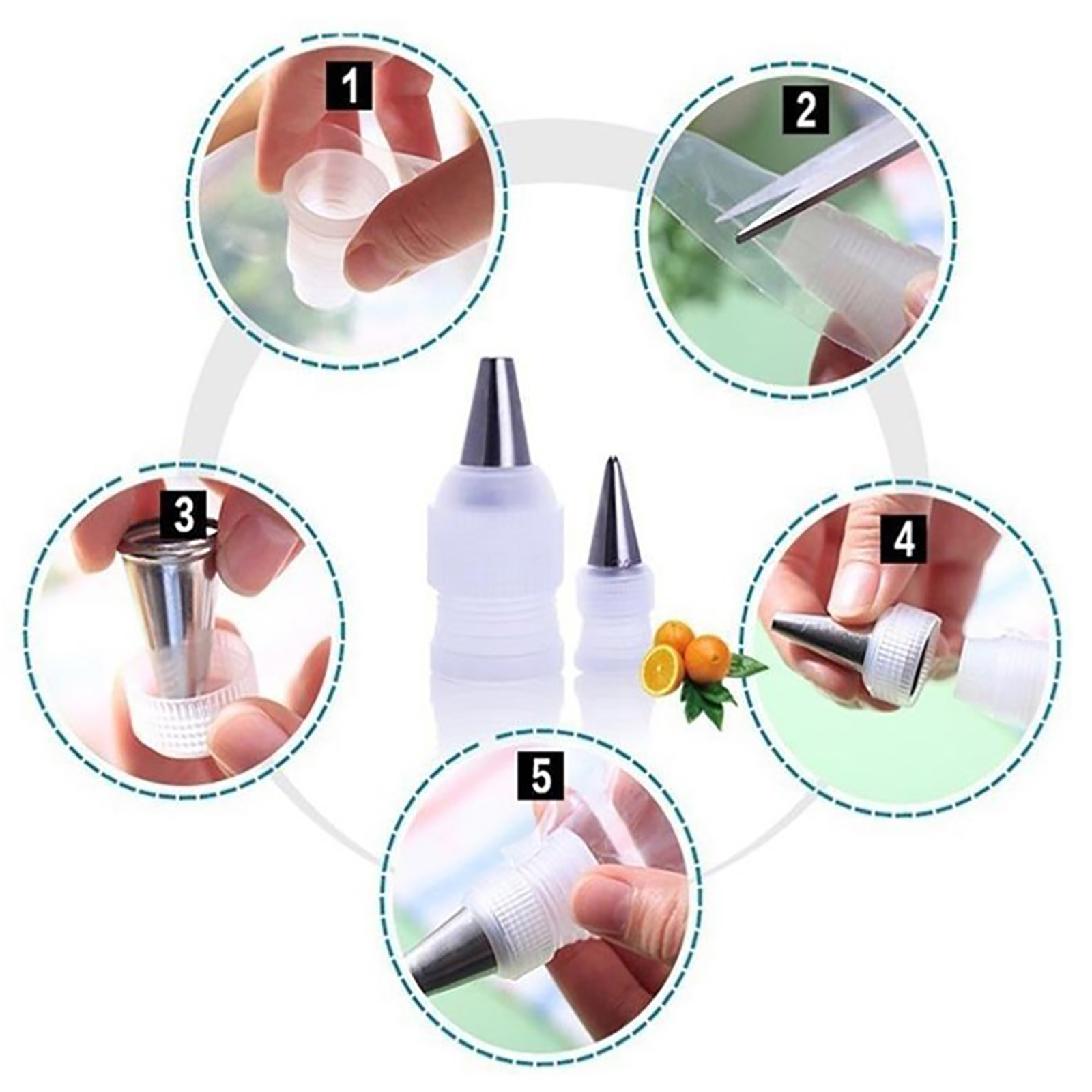 1

2

3

4

5