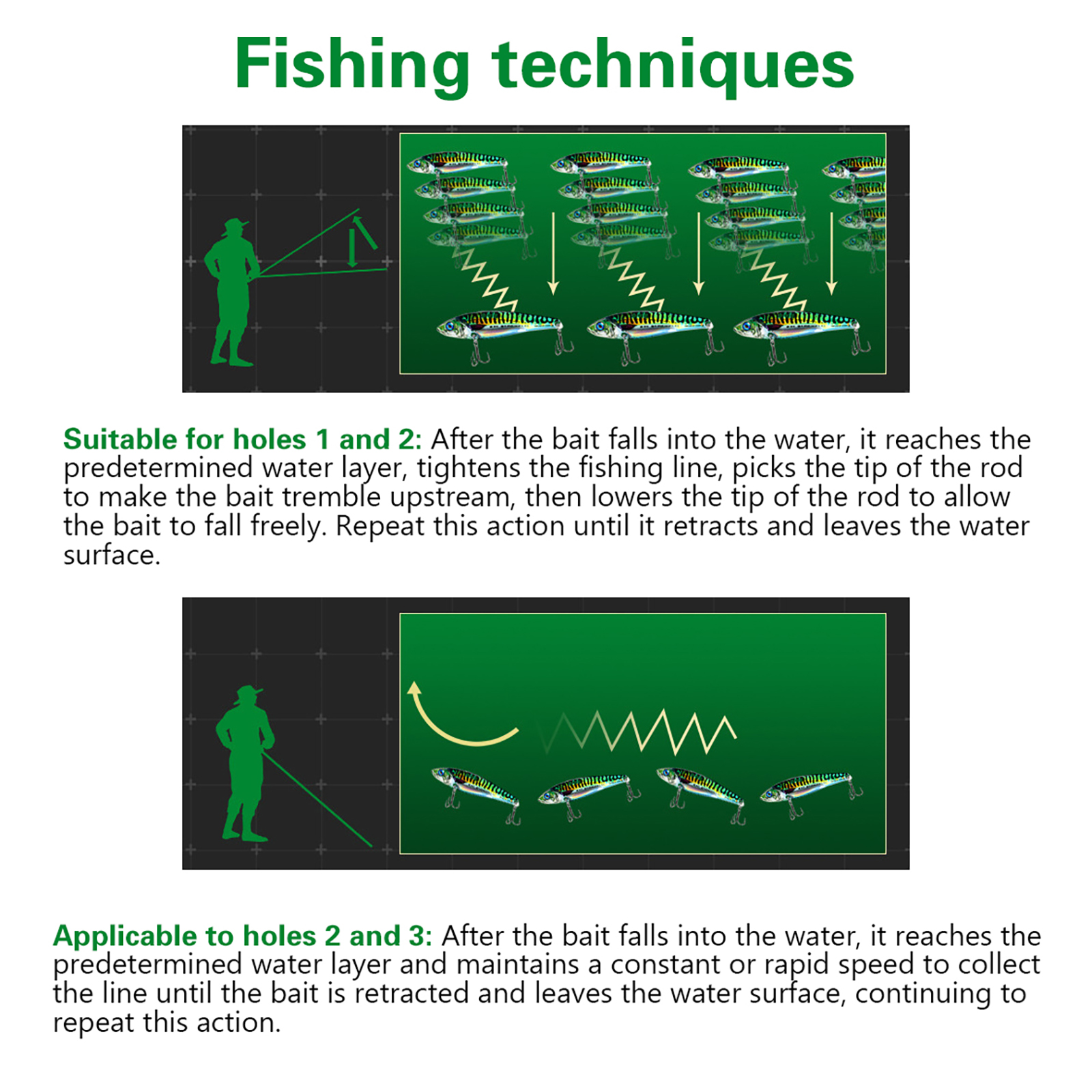 Fishing techniques

Suitable for holes 1 and 2: After the bait falls into the water, it reaches the predetermined water layer, tightens the fishing line, picks the tip of the rod to make the bait tremble upstream, then lowers the tip of the rod to allow the bait to fall freely. Repeat this action until it retracts and leaves the water surface.

Applicable to holes 2 and 3: After the bait falls into the water, it reaches the predetermined water layer and maintains a constant or rapid speed to collect the line until the bait is retracted and leaves the water surface, continuing to repeat this action.