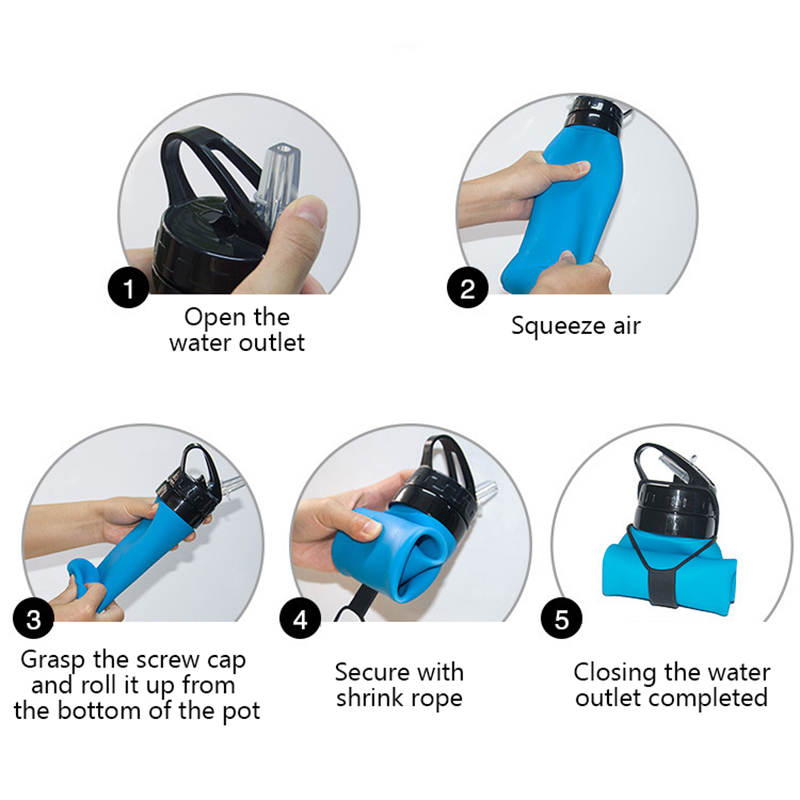 1
Open the water outlet

2
Squeeze air

3
Grasp the screw cap and roll it up from the bottom of the pot

4
Secure with shrink rope

5
Closing the water outlet completed