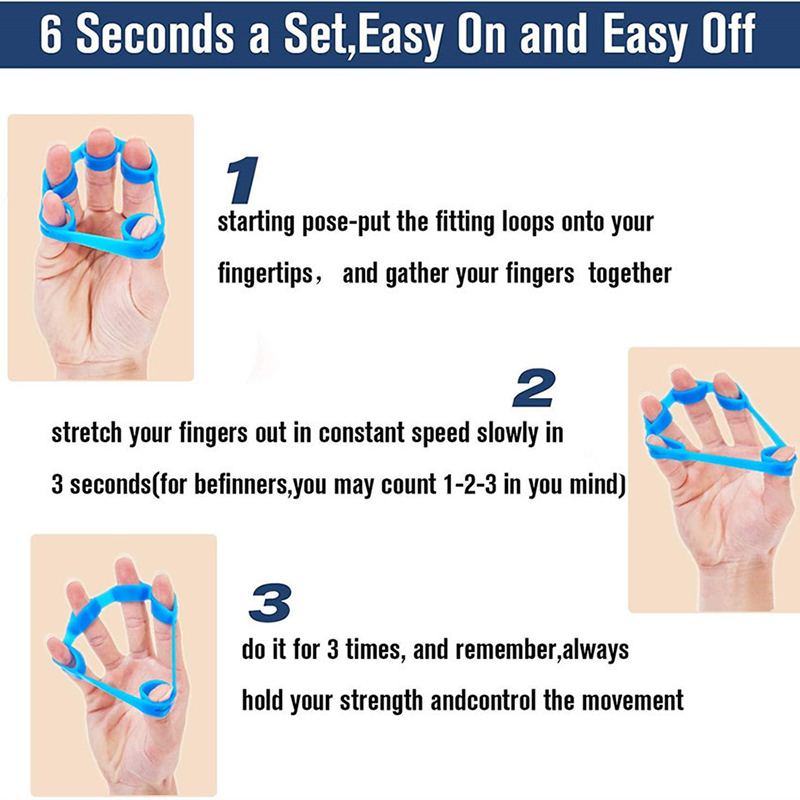 6 Seconds a Set,Easy On and Easy Off

1
starting pose-put the fitting loops onto your fingertips， and gather your fingers together

2
stretch your fingers out in constant speed slowly in 3 seconds(for befinners,you may count 1-2-3 in you mind)

3
do it for 3 times, and remember,always hold your strength andcontrol the movement