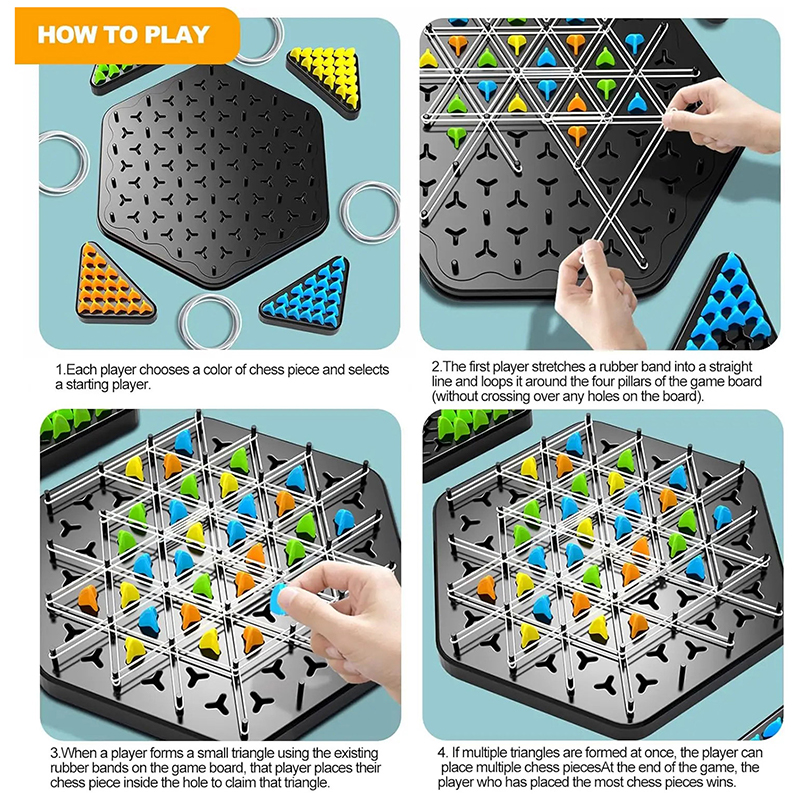 HOW TO PLAY

1.Each player chooses a color of chess piece and selects a starting player.

2.The first player stretches a rubber band into a straight line and loops it around the four pillars of the game board (without crossing over any holes on the board).

3.When a player forms a small triangle using the existing rubber bands on the game board, that player places their chess piece inside the hole to claim that triangle.

4. If multiple triangles are formed at once, the player can place multiple chess piecesAt the end of the game, the player who has placed the most chess pieces wins.