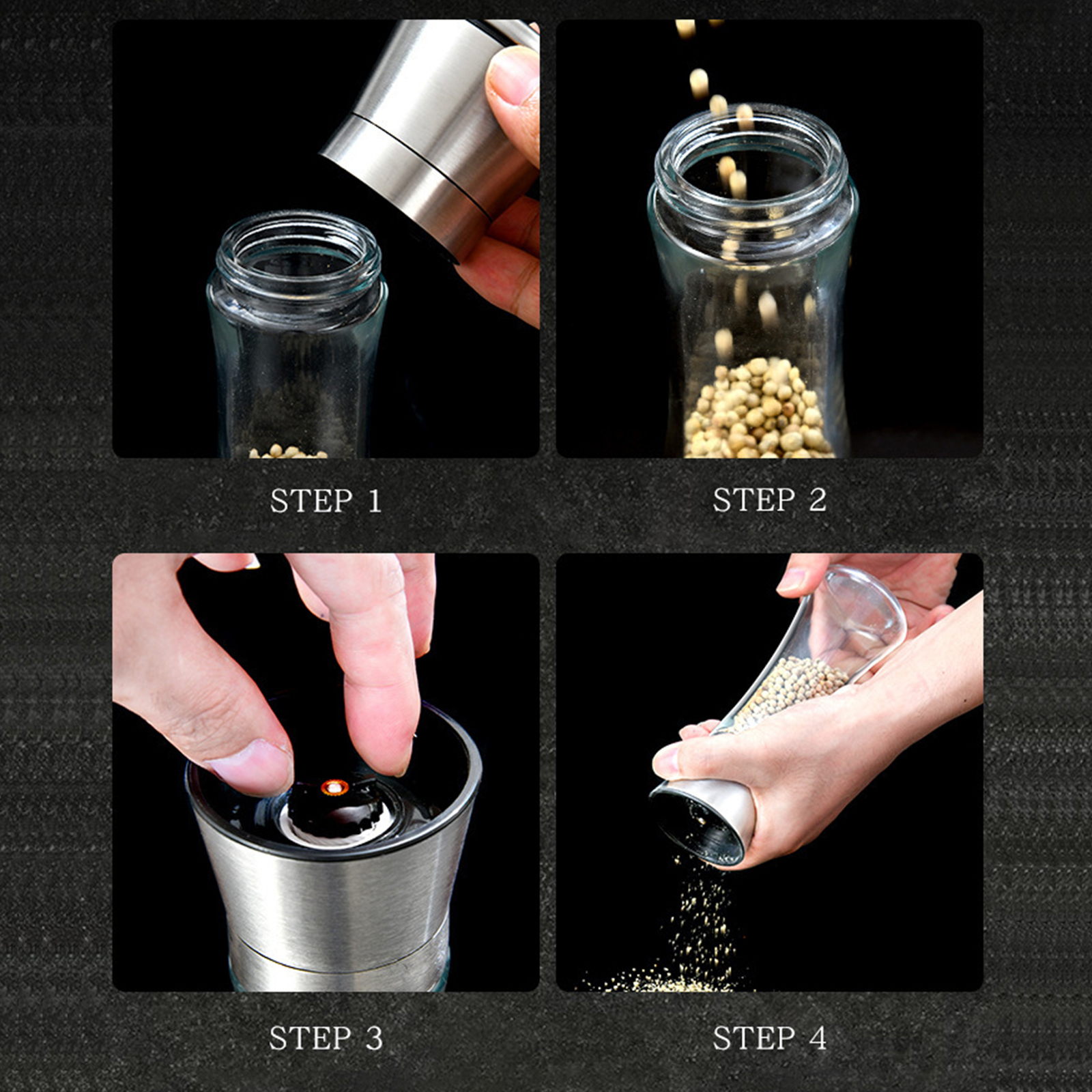 STEP 1

STEP 2

STEP 3

STEP 4