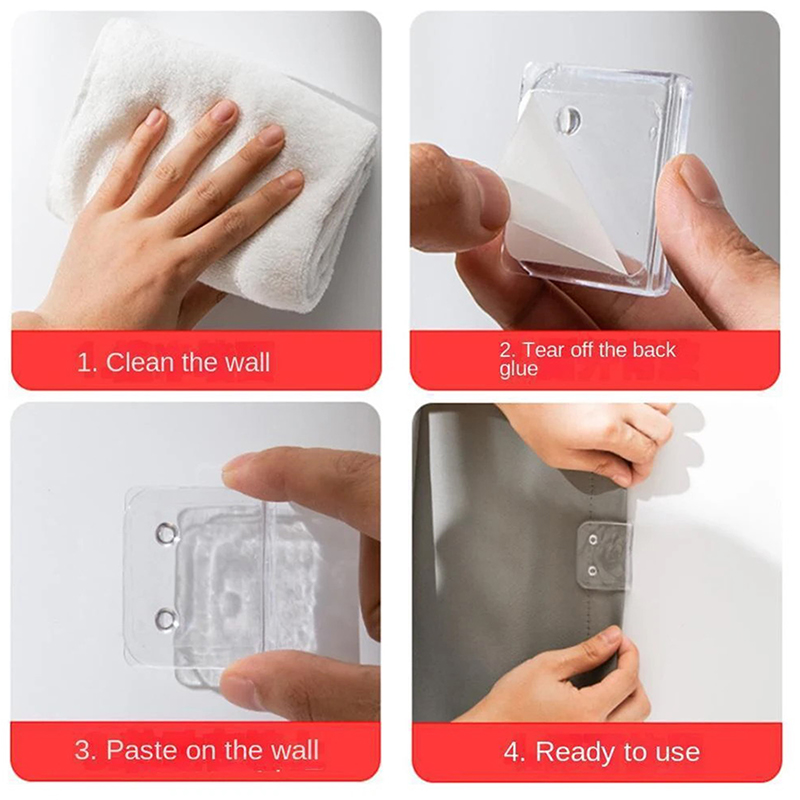 1. Clean the wall

2. Tear off the back glue

3. Paste on the wall

4. Ready to use