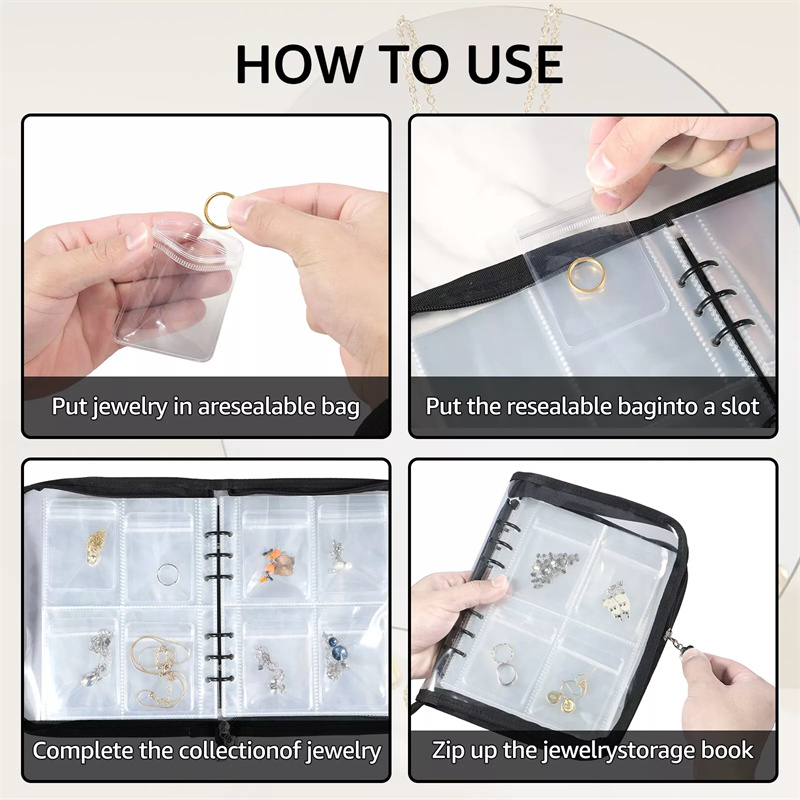 HOW TO USE

Put jewelry in aresealable bag

Put the resealable baginto a slot

Complete the collectionof jewelry

Zip up the jewelrystorage book