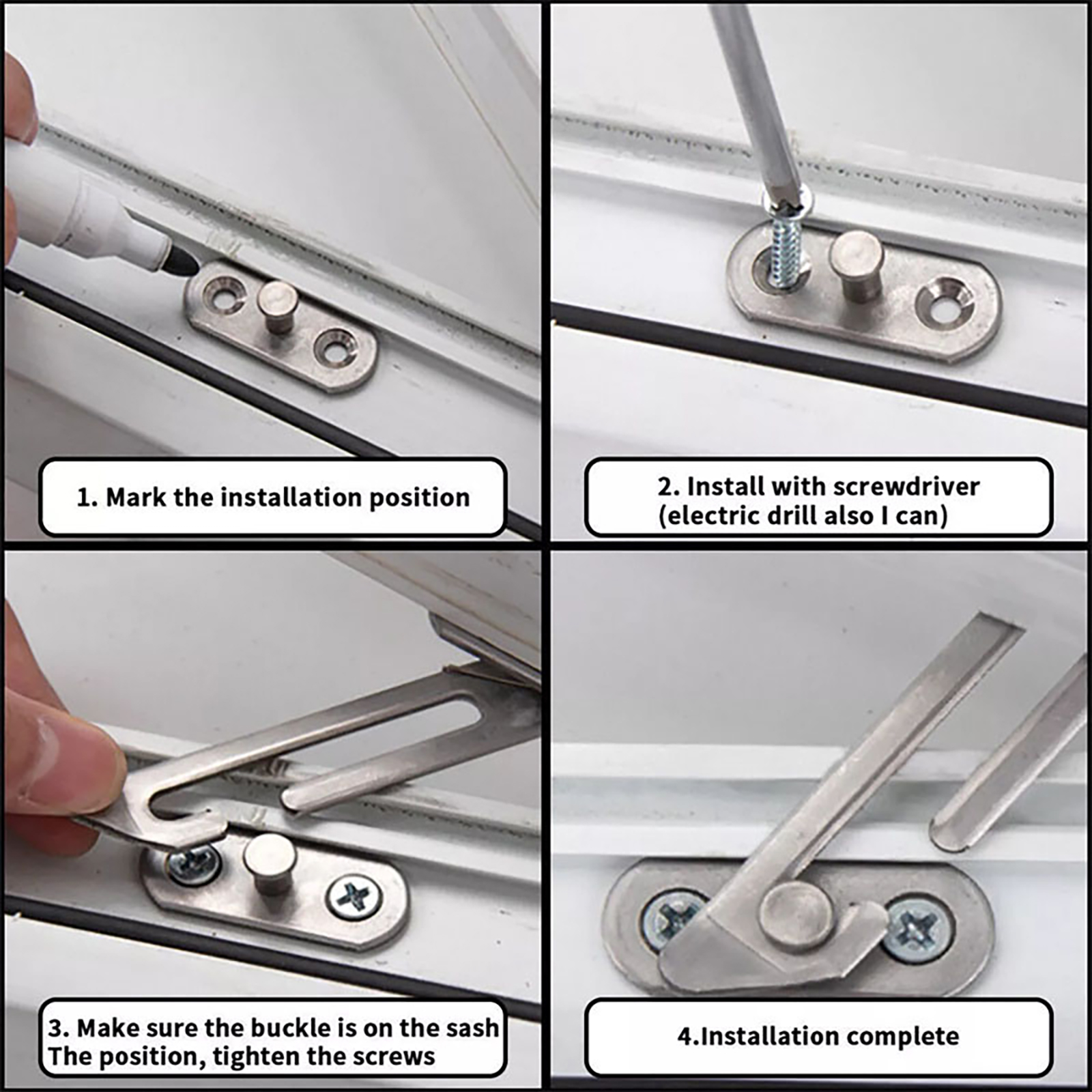 1. Mark the installation position

2. Install with screwdriver (electric drill also I can)

3. Make sure the buckle is on the sash The position, tighten the screws

4.Installation complete