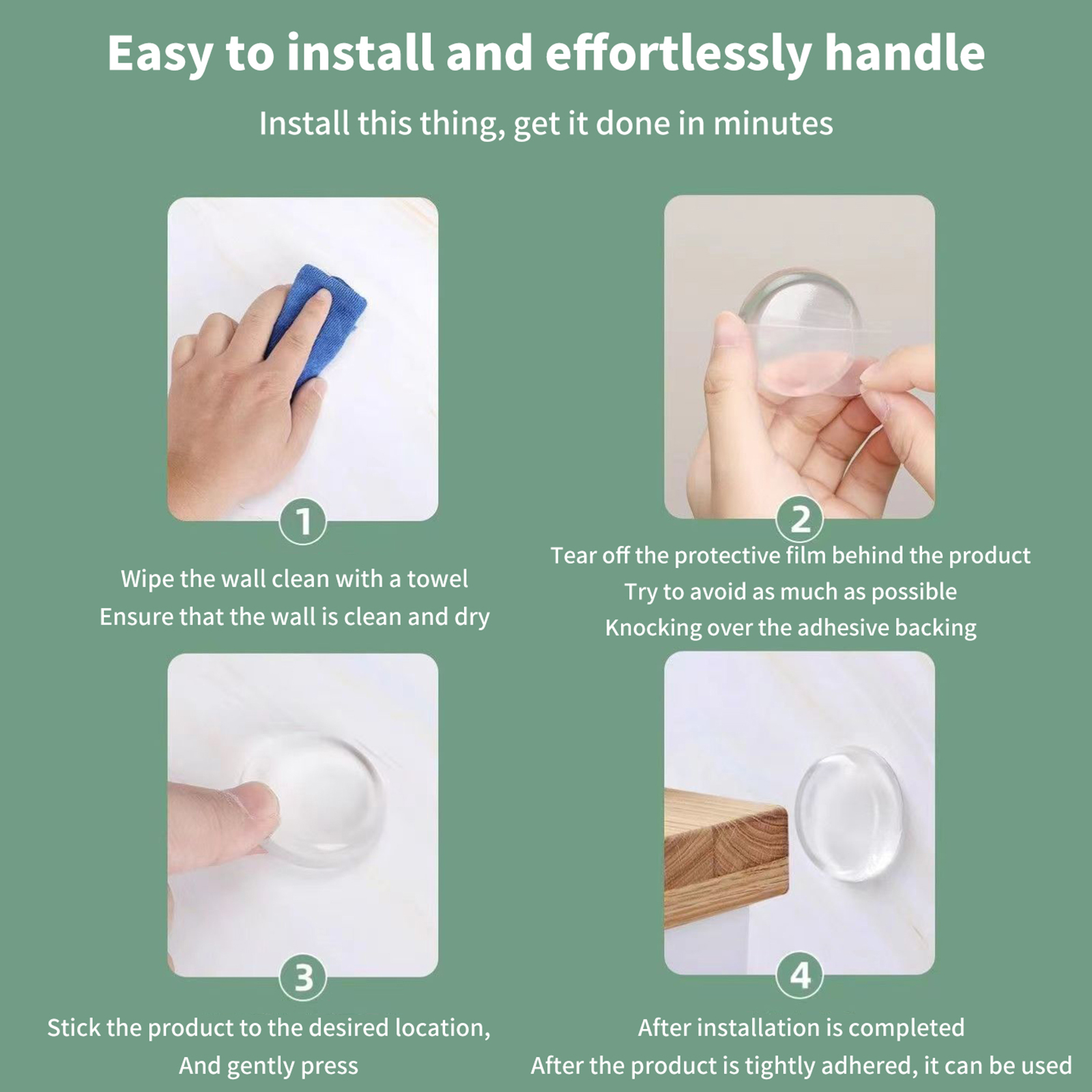 Easy to install and effortlessly handle

Install this thing, get it done in minutes

1

Wipe the wall clean with a towel
Ensure that the wall is clean and dry

2

Tear off the protective film behind the product
Try to avoid as much as possible
Knocking over the adhesive backing

3

Stick the product to the desired location,
And gently press

4

After installation is completed
After the product is tightly adhered, it can be used