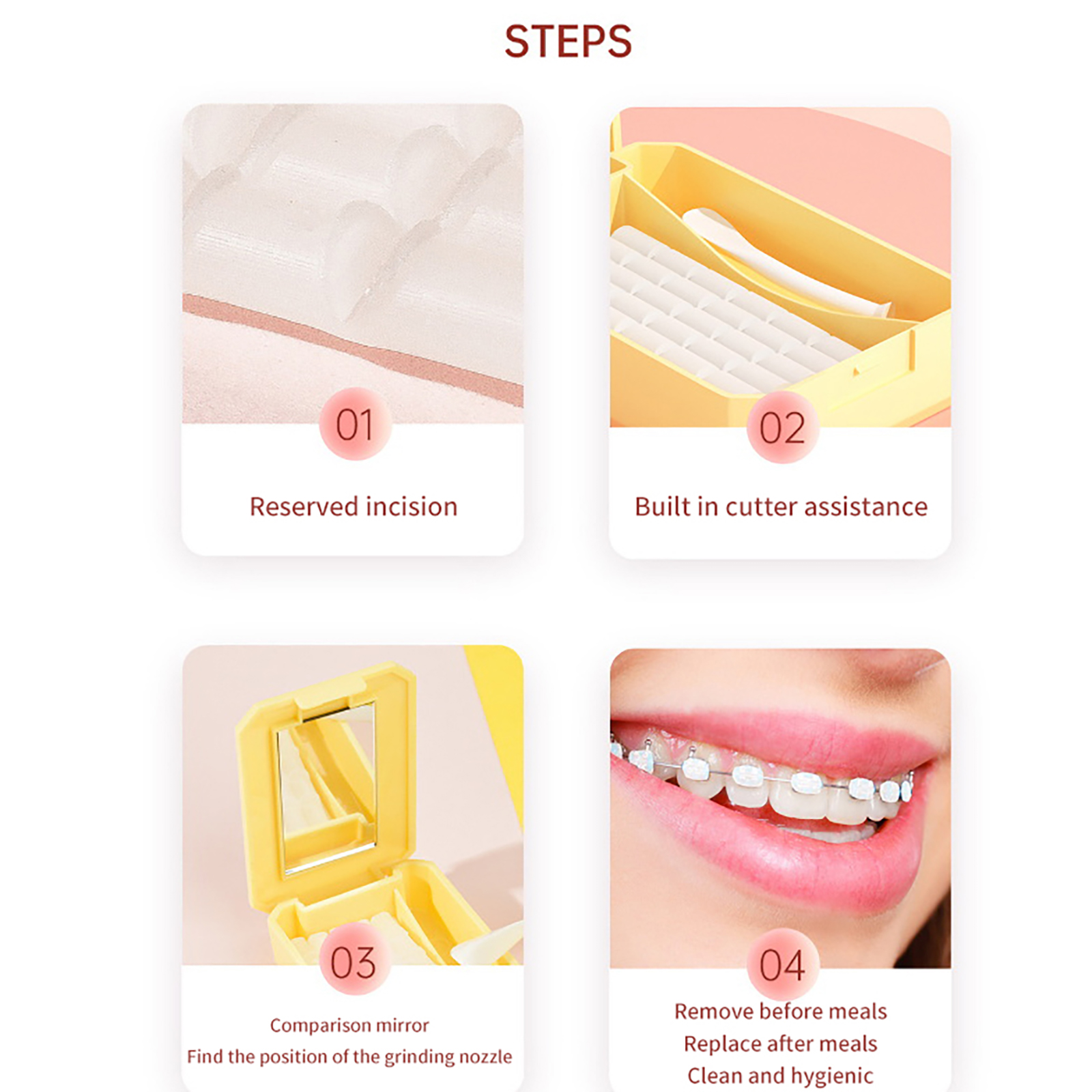 STEPS

01

Reserved incision

02

Built in cutter assistance

03

Comparison mirror
Find the position of the grinding nozzle

04

Remove before meals
Replace after meals
Clean and hygienic