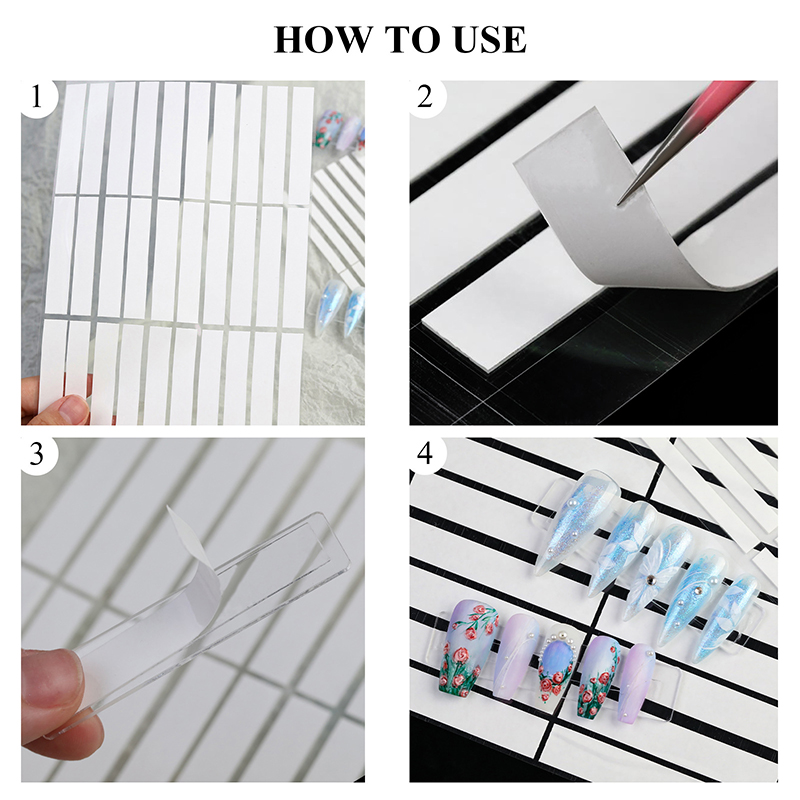 HOW TO USE

1

2

3

4