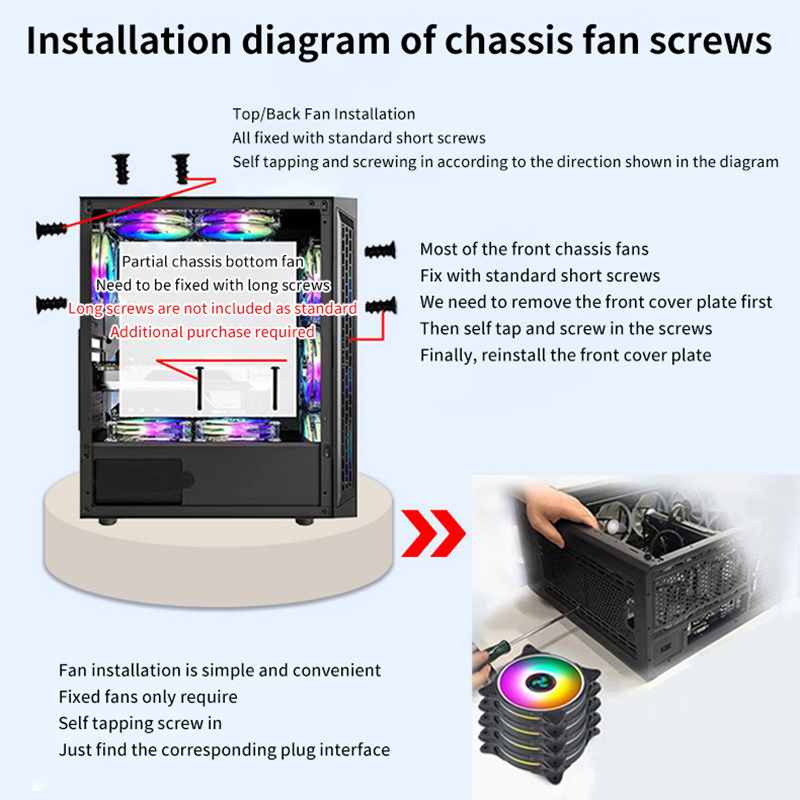 Installation diagram of chassis fan screws

Top/Back Fan Installation
All fixed with standard short screws
Self tapping and screwing in according to the direction shown in the diagram

Partial chassis bottom fan
Need to be fixed with long screws
Long screws are not included as standard
Additional purchase required

Most of the front chassis fans
Fix with standard short screws
We need to remove the front cover plate first
Then self tap and screw in the screws
Finally, reinstall the front cover plate

Fan installation is simple and convenient
Fixed fans only require
Self tapping screw in
Just find the corresponding plug interface