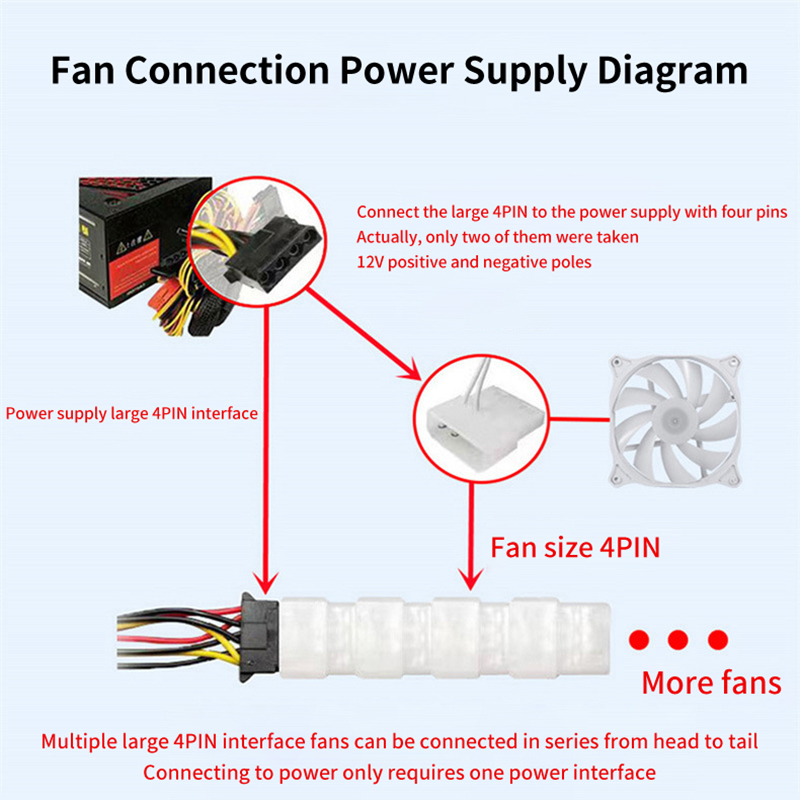 Fan Connection Power Supply Diagram

Connect the large 4PIN to the power supply with four pins
Actually, only two of them were taken
12V positive and negative poles

Power supply large 4PIN interface

Fan size 4PIN

More fans

Multiple large 4PIN interface fans can be connected in series from head to tail
Connecting to power only requires one power interface