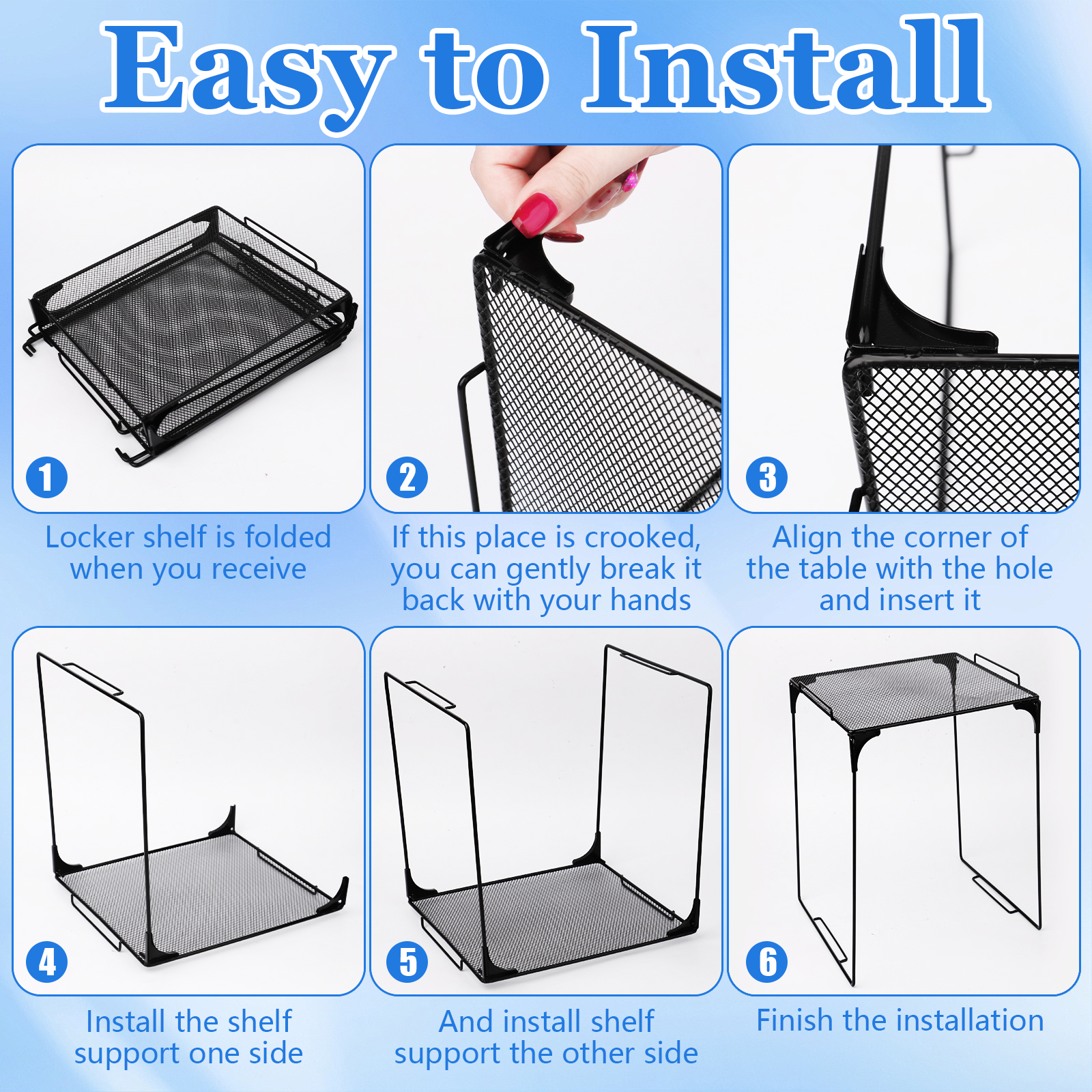 Easy to Install

1

Locker shelf is folded when you receive

2

If this place is crooked, you can gently break it back with your hands

3

Align the corner of the table with the hole and insert it

4

Install the shelf support one side

5

And install shelf support the other side

6

Finish the installation