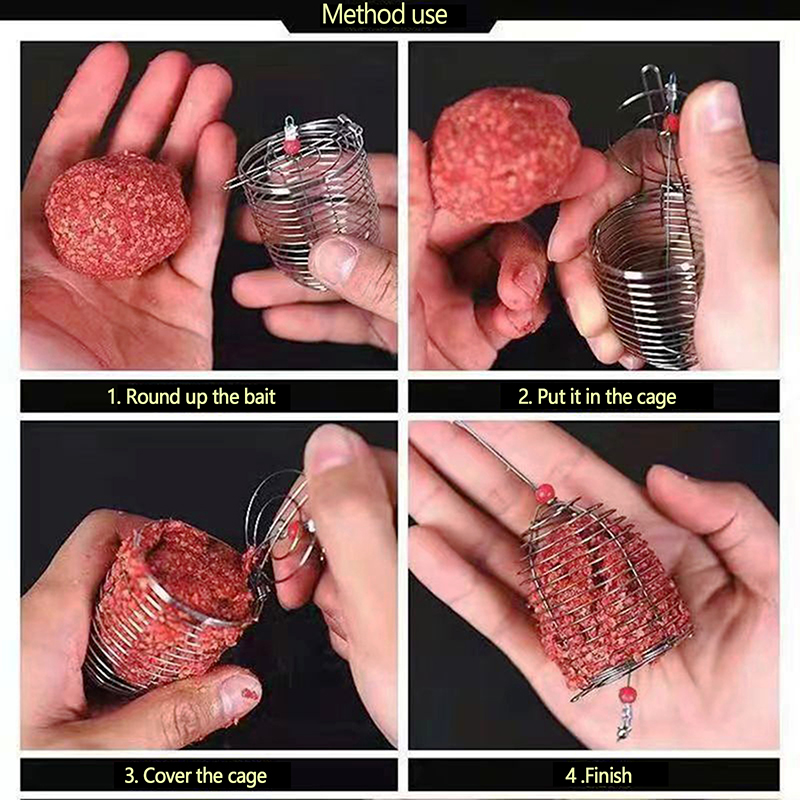 Method use

1. Round up the bait

2. Put it in the cage

3. Cover the cage

4 .Finish