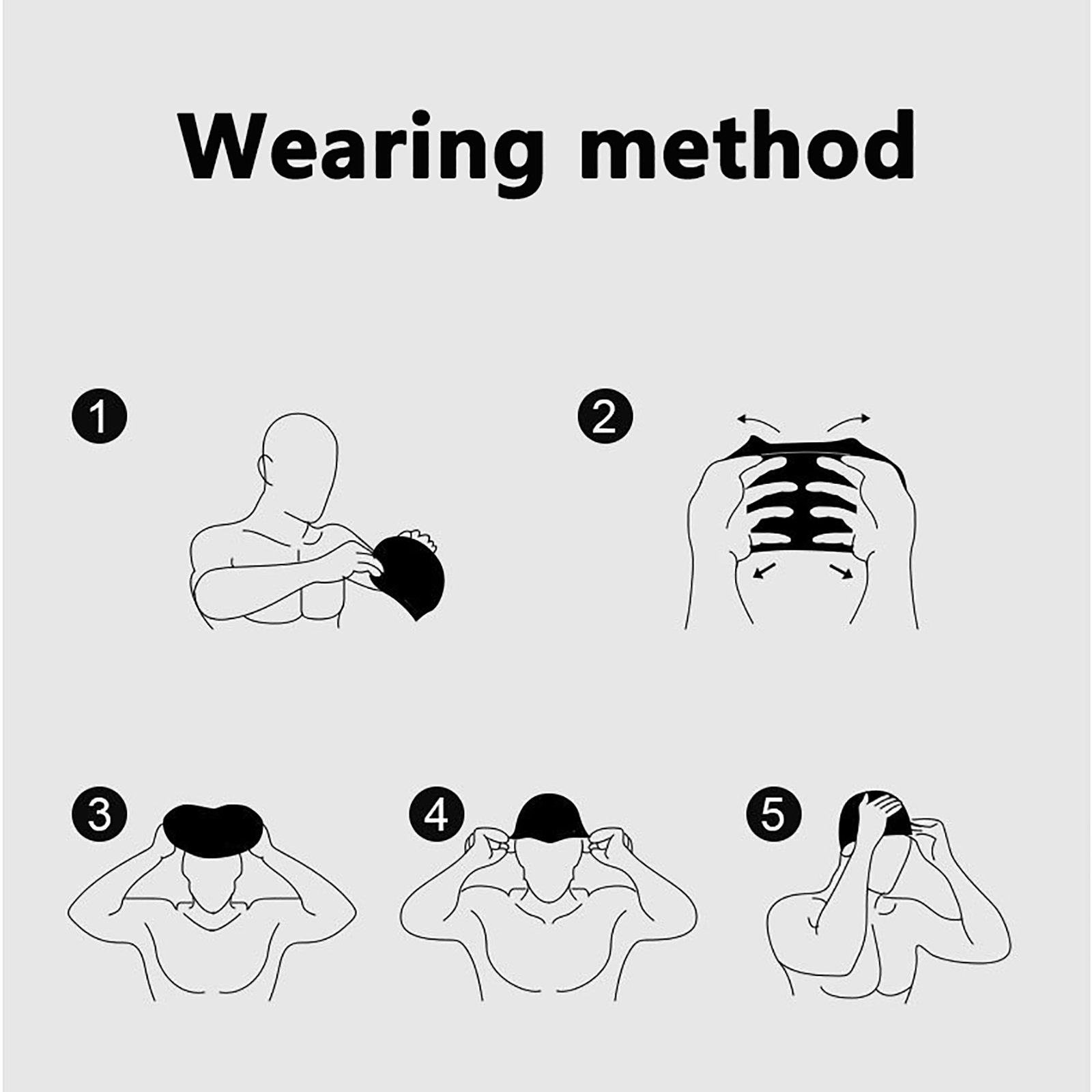 Wearing method

1

2

3

4

5