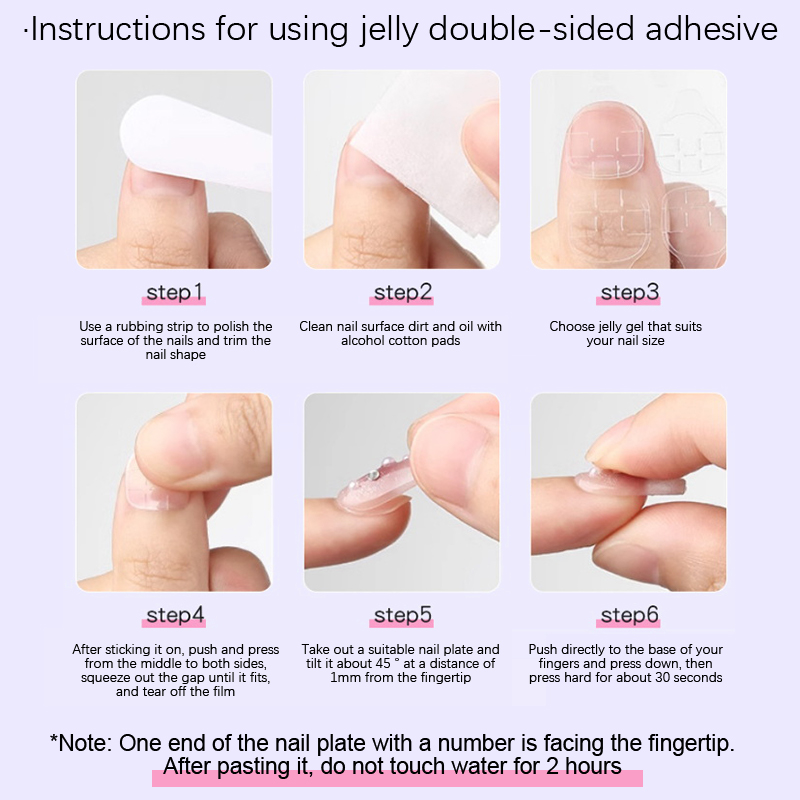 ·Instructions for using jelly double-sided adhesive

step1

Use a rubbing strip to polish the surface of the nails and trim the nail shape

step2

Clean nail surface dirt and oil with alcohol cotton pads

step3

Choose jelly gel that suits your nail size

step4

After sticking it on, push and press from the middle to both sides, squeeze out the gap until it fits, and tear off the film

step5

Take out a suitable nail plate and tilt it about 45 ° at a distance of 1mm from the fingertip

step6

Push directly to the base of your fingers and press down, then press hard for about 30 seconds

*Note: One end of the nail plate with a number is facing the fingertip. After pasting it, do not touch water for 2 hours