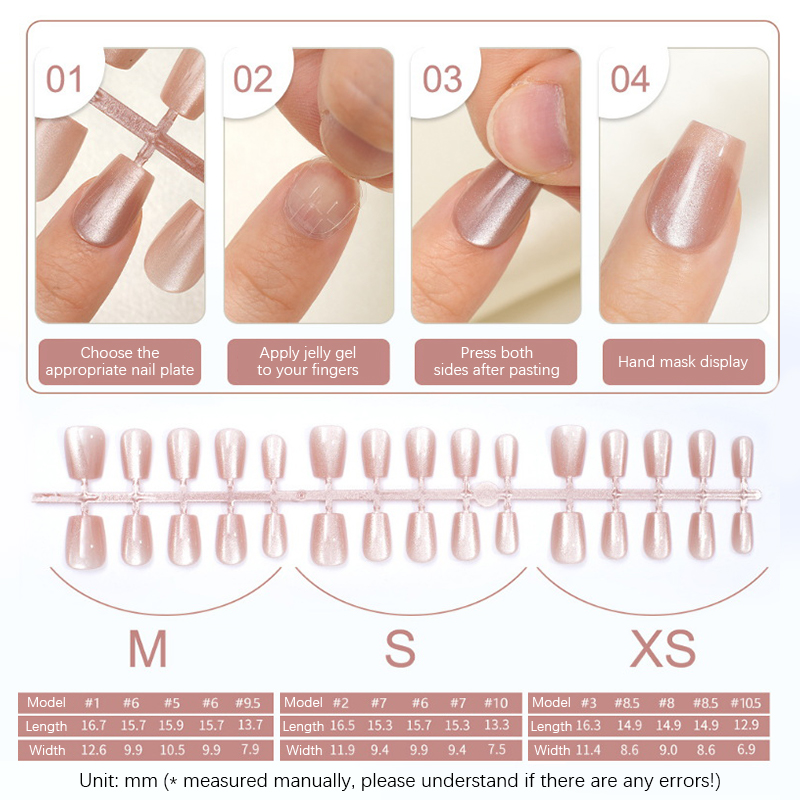 01

02

03

04

Choose the appropriate nail plate

Apply jelly gel to your fingers

Press both sides after pasting

Hand mask display

M

S

XS

| Model | #1 | #6 | #5 | #6 | #9.5 |
|---|---|---|---|---|---|
| Length | 16.7 | 15.7 | 15.9 | 15.7 | 13.7 |
| Width | 12.6 | 9.9 | 10.5 | 9.9 | 7.9 |

| Model | #2 | #7 | #6 | #7 | #10 |
|---|---|---|---|---|---|
| Length | 16.5 | 15.3 | 15.7 | 15.3 | 13.3 |
| Width | 11.9 | 9.4 | 9.9 | 9.4 | 7.5 |

| Model | #3 | #8.5 | #8 | #8.5 | #10.5 |
|---|---|---|---|---|---|
| Length | 16.3 | 14.9 | 14.9 | 14.9 | 12.9 |
| Width | 11.4 | 8.6 | 9.0 | 8.6 | 6.9 |

Unit: mm (* measured manually, please understand if there are any errors!)