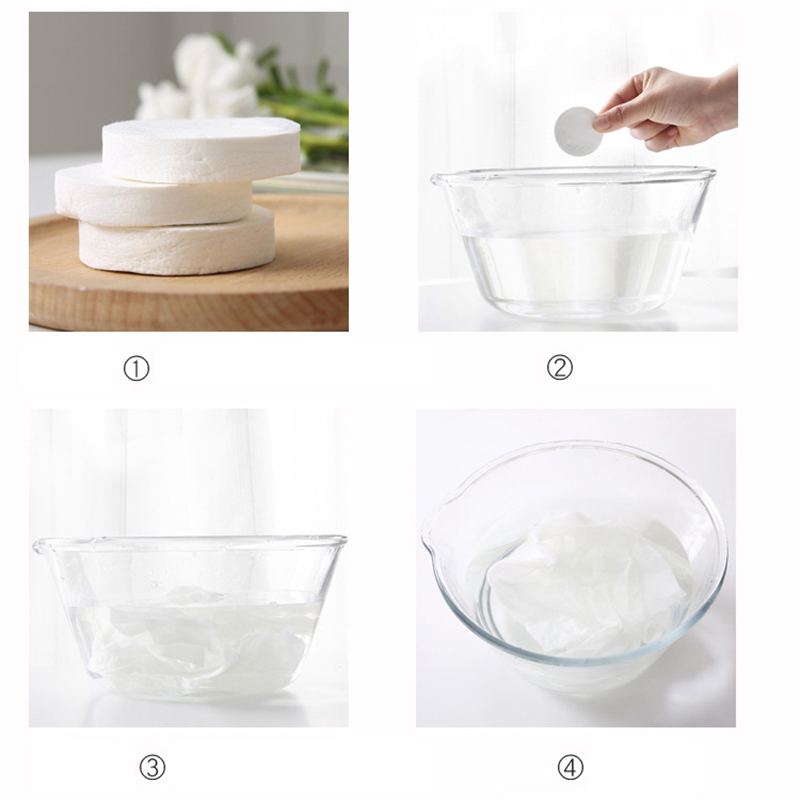 ①

②

③

④