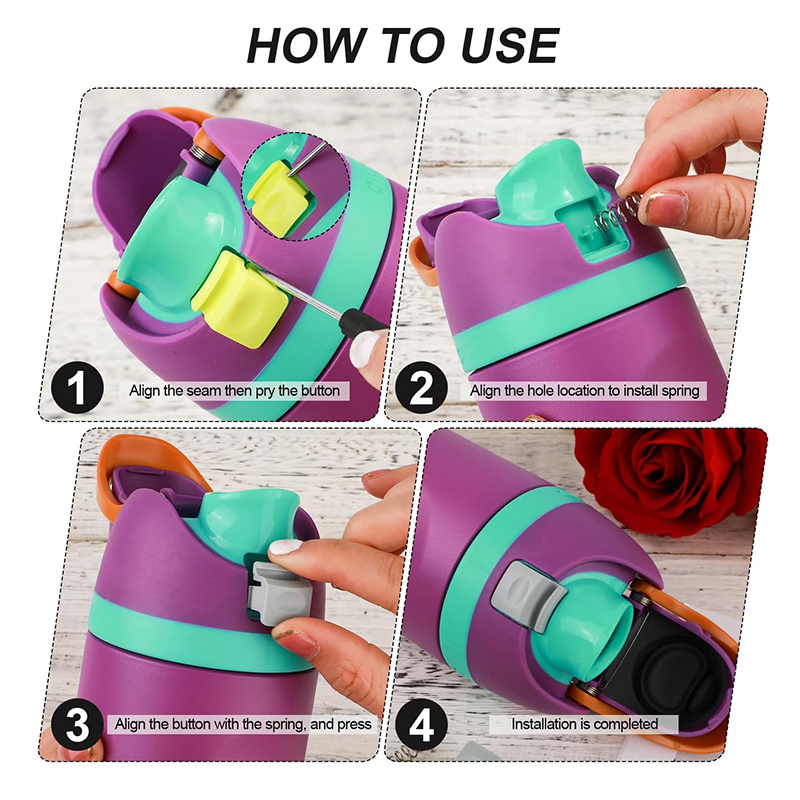 HOW TO USE

1 Align the seam then pry the button

2 Align the hole location to install spring

3 Align the button with the spring, and press

4 Installation is completed