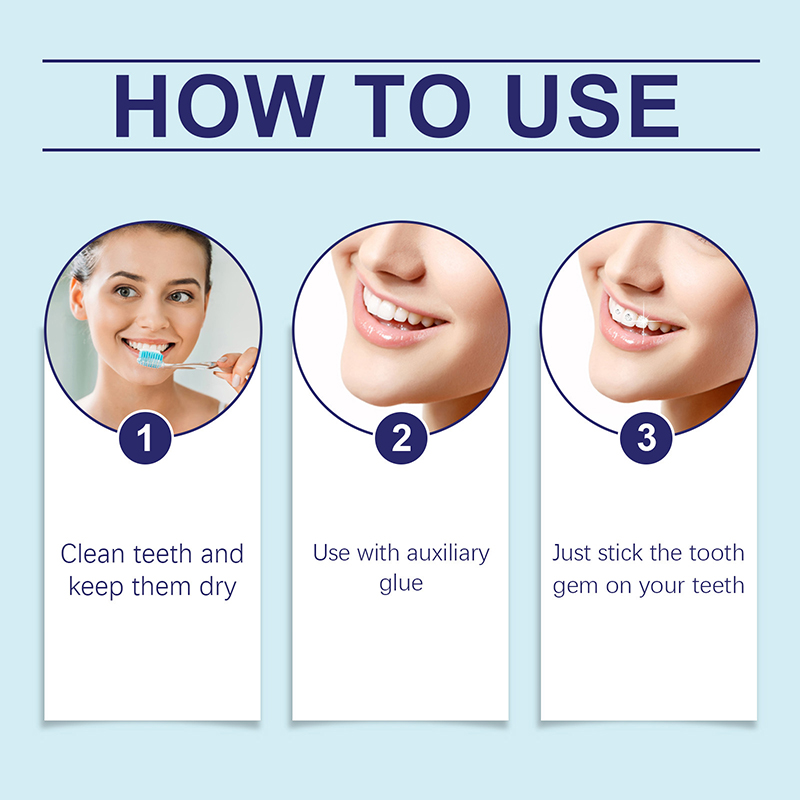 HOW TO USE

1

Clean teeth and keep them dry

2

Use with auxiliary glue

3

Just stick the tooth gem on your teeth