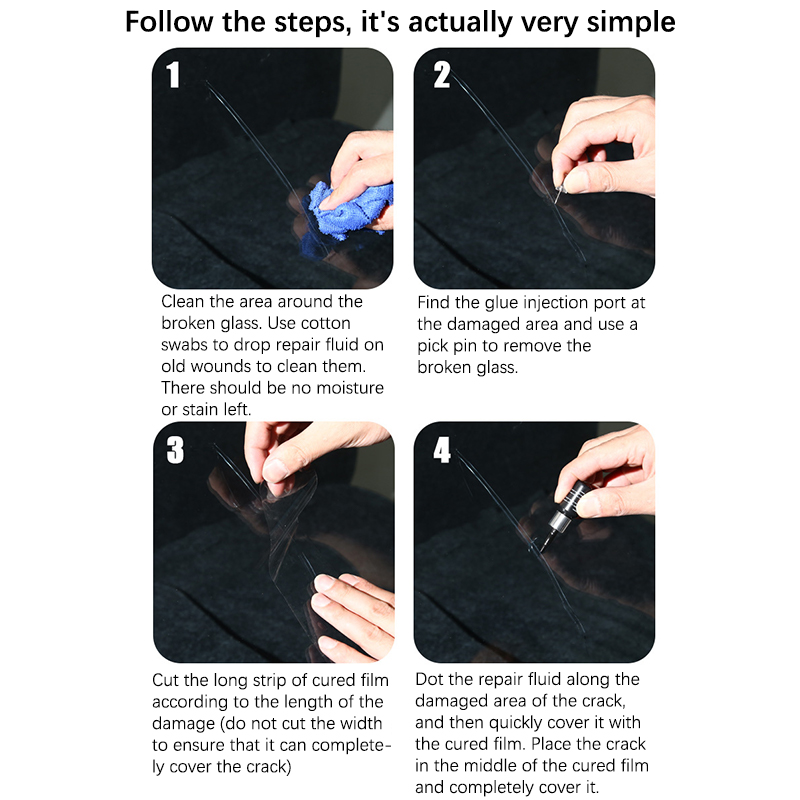 Follow the steps, it's actually very simple

1

Clean the area around the broken glass. Use cotton swabs to drop repair fluid on old wounds to clean them. There should be no moisture or stain left.

2

Find the glue injection port at the damaged area and use a pick pin to remove the broken glass.

3

Cut the long strip of cured film according to the length of the damage (do not cut the width to ensure that it can completely cover the crack)

4

Dot the repair fluid along the damaged area of the crack, and then quickly cover it with the cured film. Place the crack in the middle of the cured film and completely cover it.