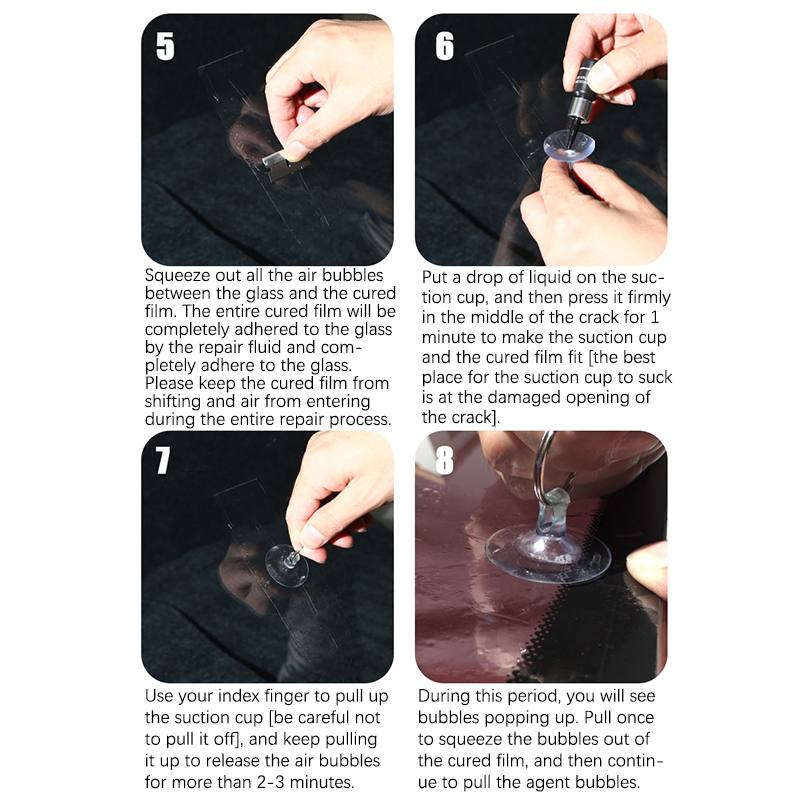 5

Squeeze out all the air bubbles between the glass and the cured film. The entire cured film will be completely adhered to the glass by the repair fluid and completely adhere to the glass. Please keep the cured film from shifting and air from entering during the entire repair process.

6

Put a drop of liquid on the suction cup, and then press it firmly in the middle of the crack for 1 minute to make the suction cup and the cured film fit [the best place for the suction cup to suck is at the damaged opening of the crack].

7

Use your index finger to pull up the suction cup [be careful not to pull it off], and keep pulling it up to release the air bubbles for more than 2-3 minutes.

8

During this period, you will see bubbles popping up. Pull once to squeeze the bubbles out of the cured film, and then continue to pull the agent bubbles.