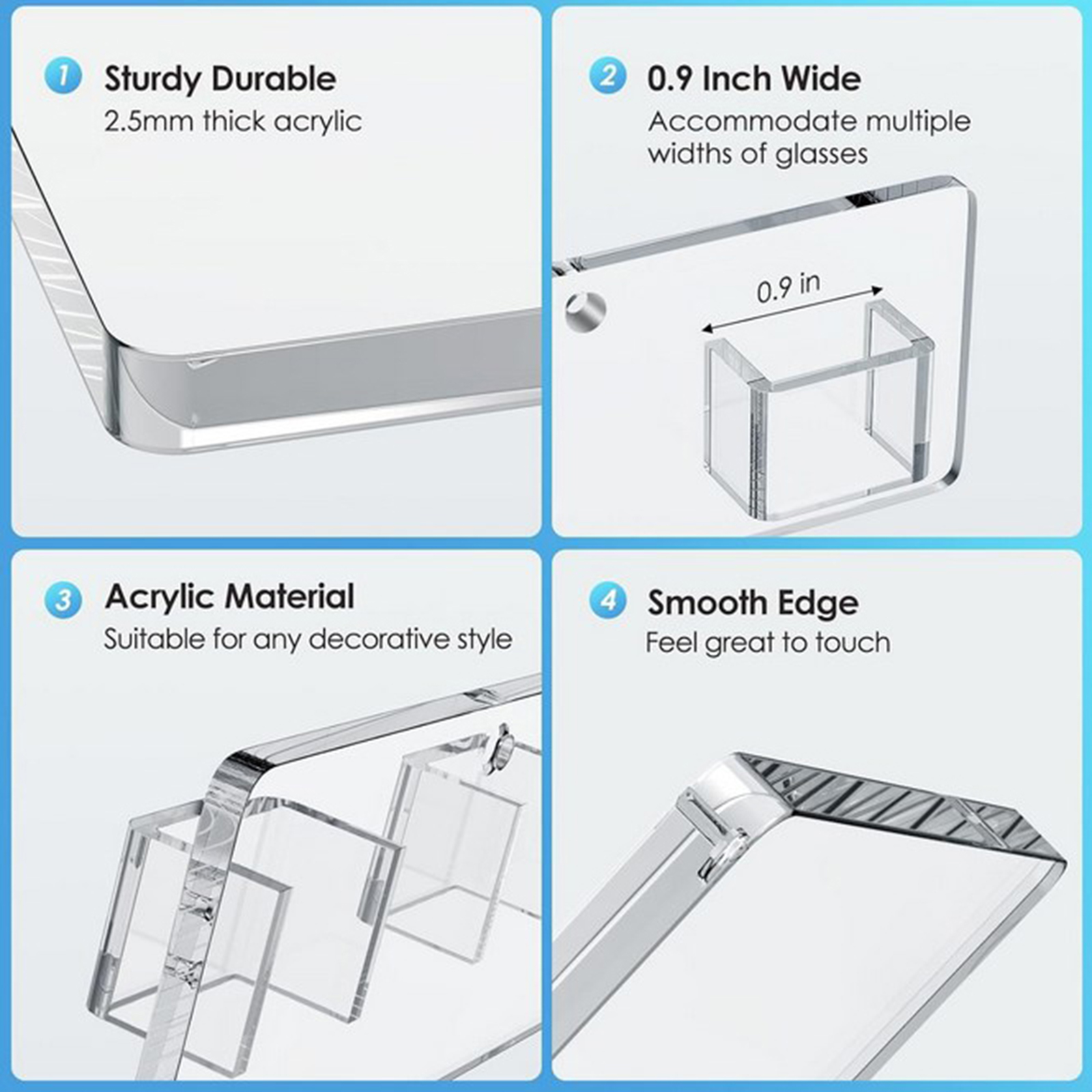 1 Sturdy Durable
2.5mm thick acrylic

2 0.9 Inch Wide
Accommodate multiple widths of glasses

0.9 in

3 Acrylic Material
Suitable for any decorative style

4 Smooth Edge
Feel great to touch