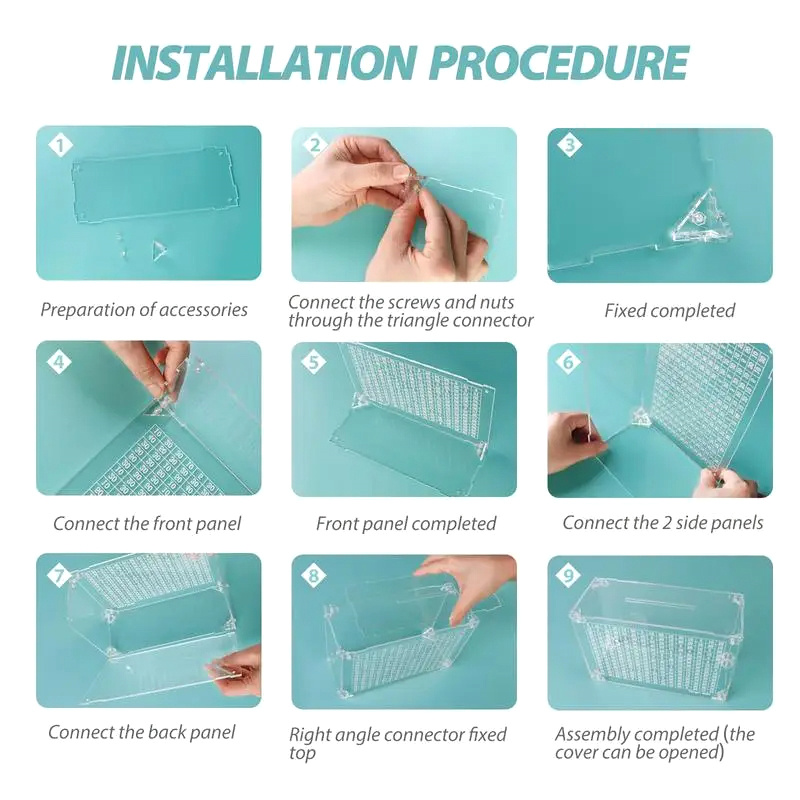 INSTALLATION PROCEDURE

1

Preparation of accessories

2

Connect the screws and nuts through the triangle connector

3

Fixed completed

4

Connect the front panel

5

Front panel completed

6

Connect the 2 side panels

7

Connect the back panel

8

Right angle connector fixed top

9

Assembly completed (the cover can be opened)