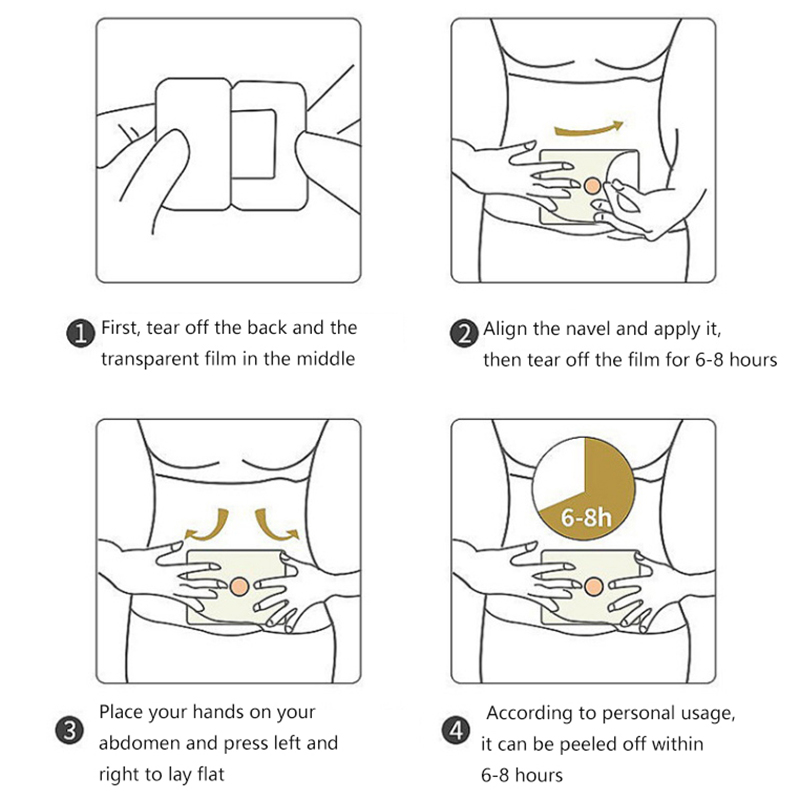 1 First, tear off the back and the transparent film in the middle

2 Align the navel and apply it, then tear off the film for 6-8 hours

6-8h

3 Place your hands on your abdomen and press left and right to lay flat

4 According to personal usage, it can be peeled off within 6-8 hours