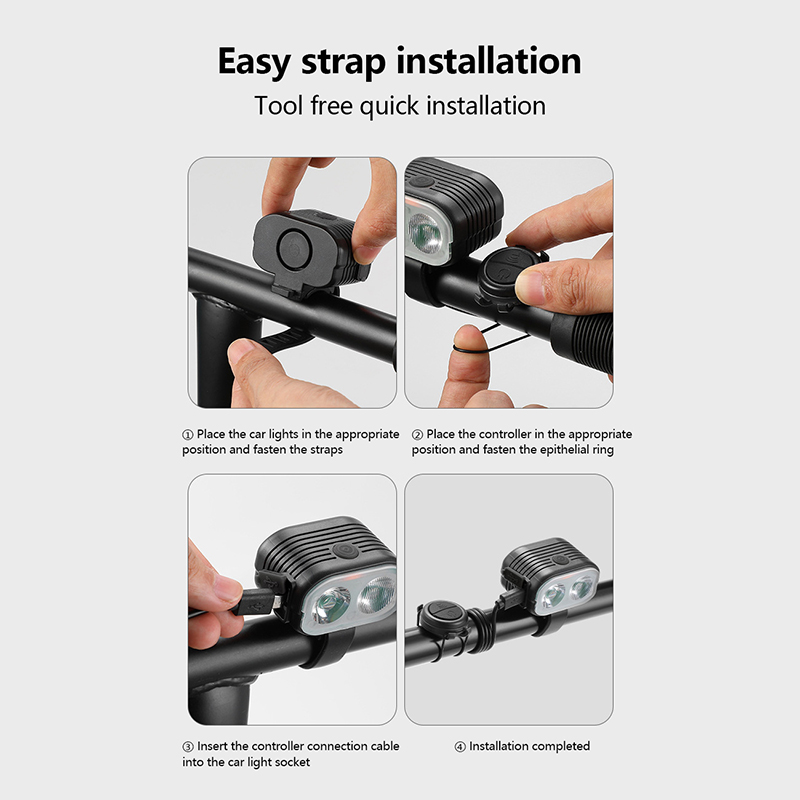 Easy strap installation

Tool free quick installation

① Place the car lights in the appropriate position and fasten the straps

② Place the controller in the appropriate position and fasten the epithelial ring

③ Insert the controller connection cable into the car light socket

④ Installation completed