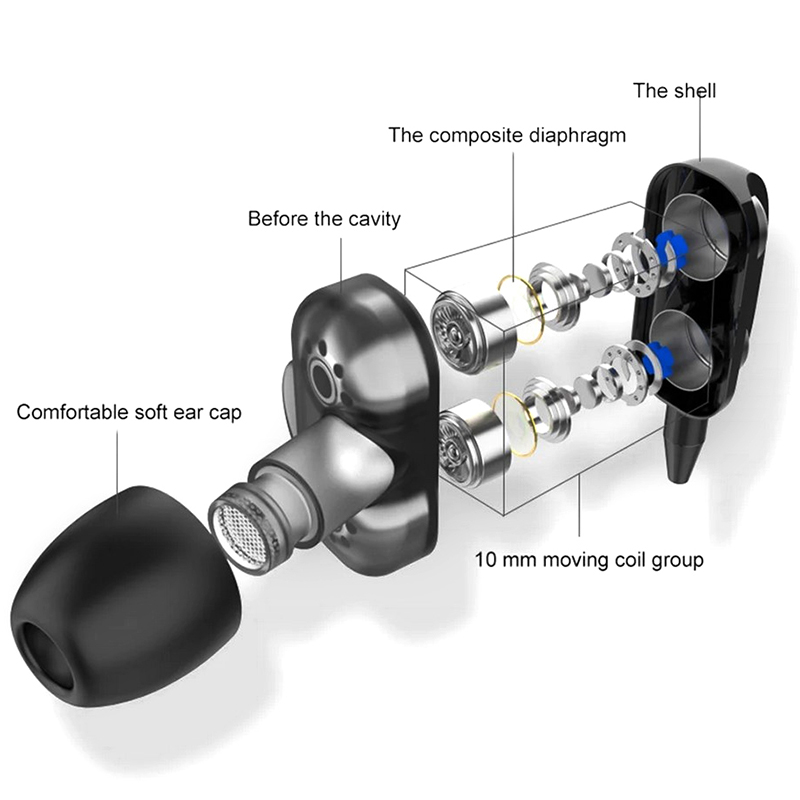 The shell

The composite diaphragm

Before the cavity

Comfortable soft ear cap

10 mm moving coil group